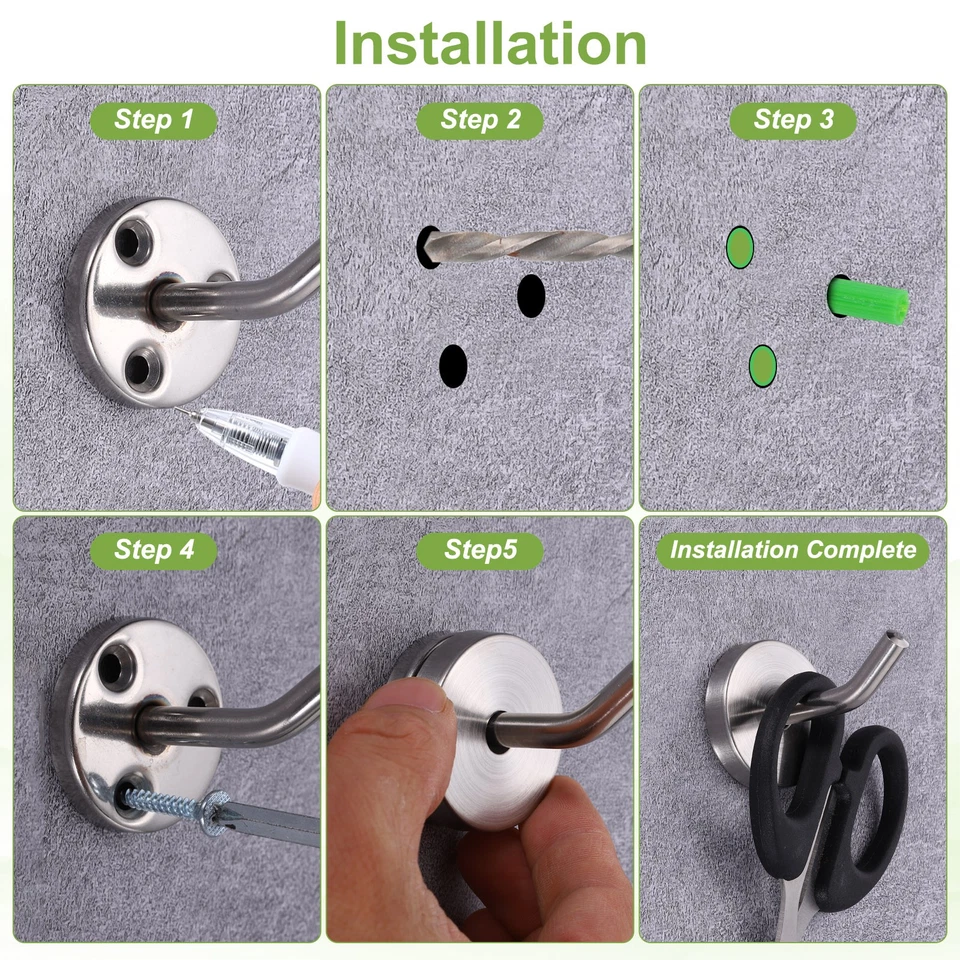 Installation

Step 1

Step 2

Step 3

Step 4

Step5

Installation Complete