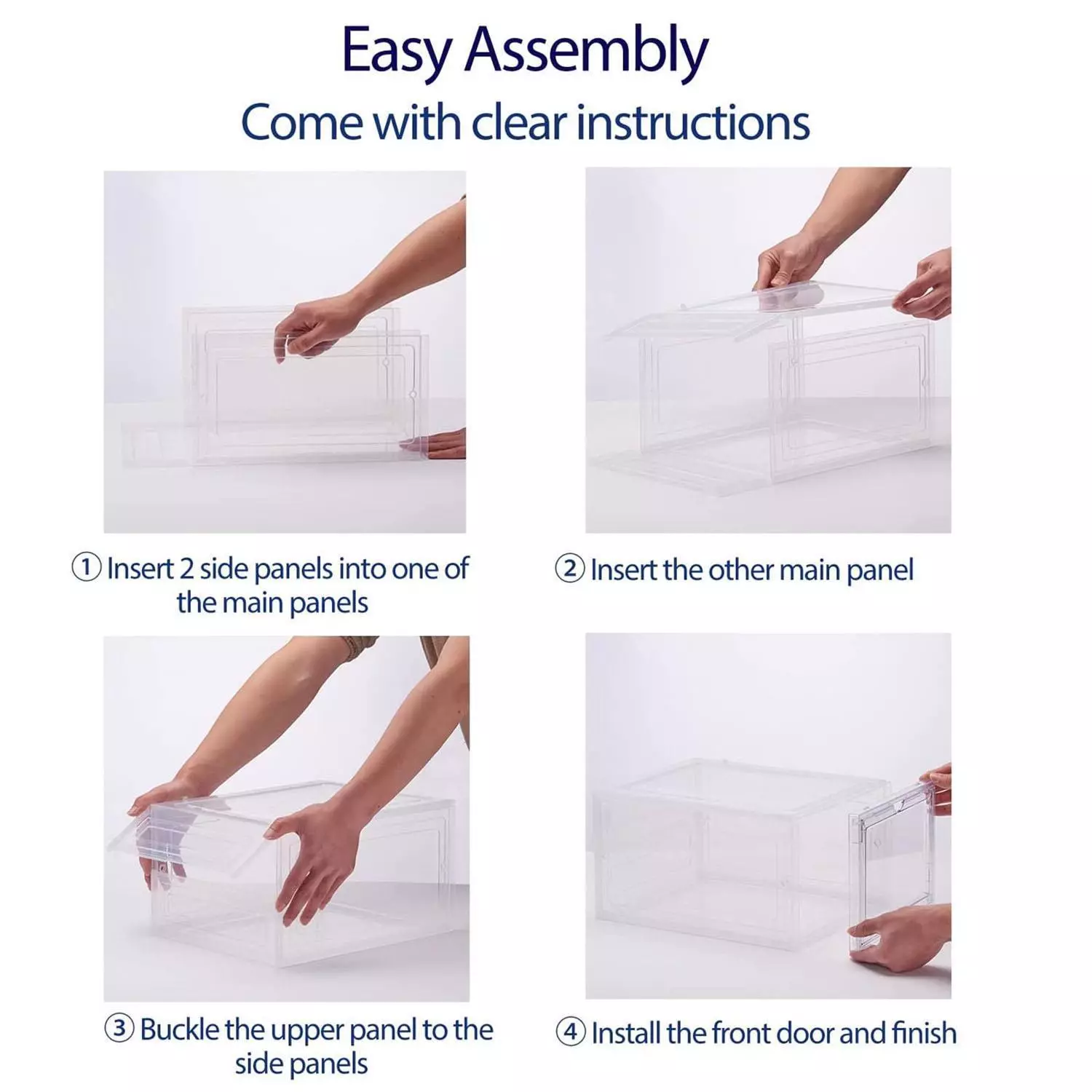 Easy Assembly
Come with clear instructions

① Insert 2 side panels into one of the main panels

② Insert the other main panel

③ Buckle the upper panel to the side panels

④ Install the front door and finish