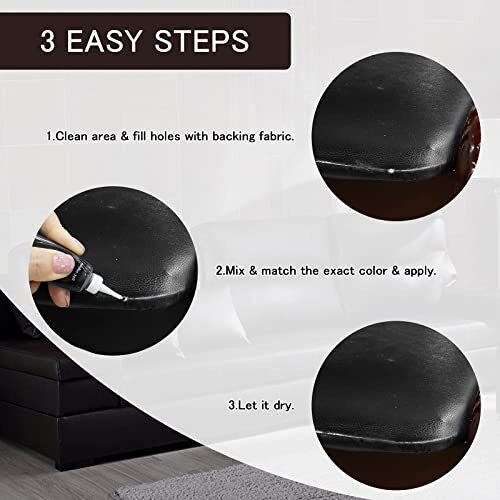 3 EASY STEPS

1.Clean area & fill holes with backing fabric.

2.Mix & match the exact color & apply.

3.Let it dry.