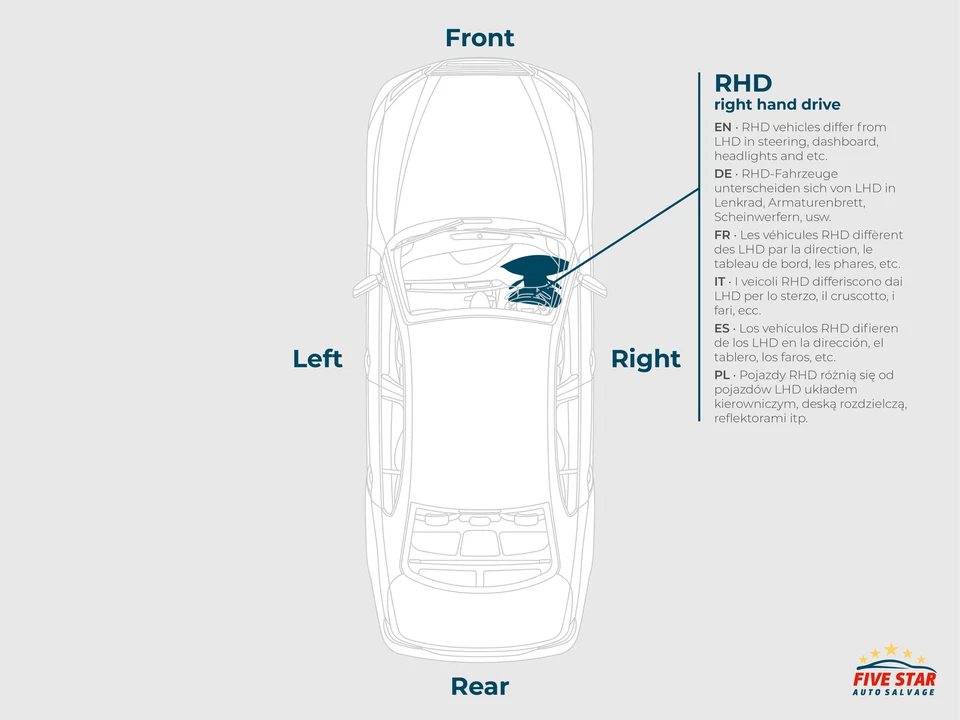 Front

Left

Right

Rear

RHD
right hand drive

EN · RHD vehicles differ from LHD in steering, dashboard, headlights and etc.

DE · RHD-Fahrzeuge unterscheiden sich von LHD in Lenkrad, Armaturenbrett, Scheinwerfern, usw.

FR · Les véhicules RHD diffèrent des LHD par la direction, le tableau de bord, les phares, etc.

IT · I veicoli RHD differiscono dai LHD per lo sterzo, il cruscotto, i fari, ecc.

ES · Los vehículos RHD difieren de los LHD en la dirección, el tablero, los faros, etc.

PL · Pojazdy RHD różnią się od pojazdów LHD układem kierowniczym, deską rozdzielczą, reflektorami itp.

FIVE STAR
AUTO SALVAGE