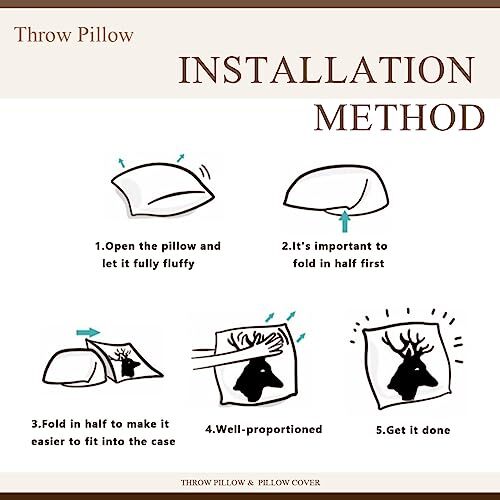 Throw Pillow

INSTALLATION METHOD

1.Open the pillow and let it fully fluffy

2.It's important to fold in half first

3.Fold in half to make it easier to fit into the case

4.Well-proportioned

5.Get it done

THROW PILLOW & PILLOW COVER