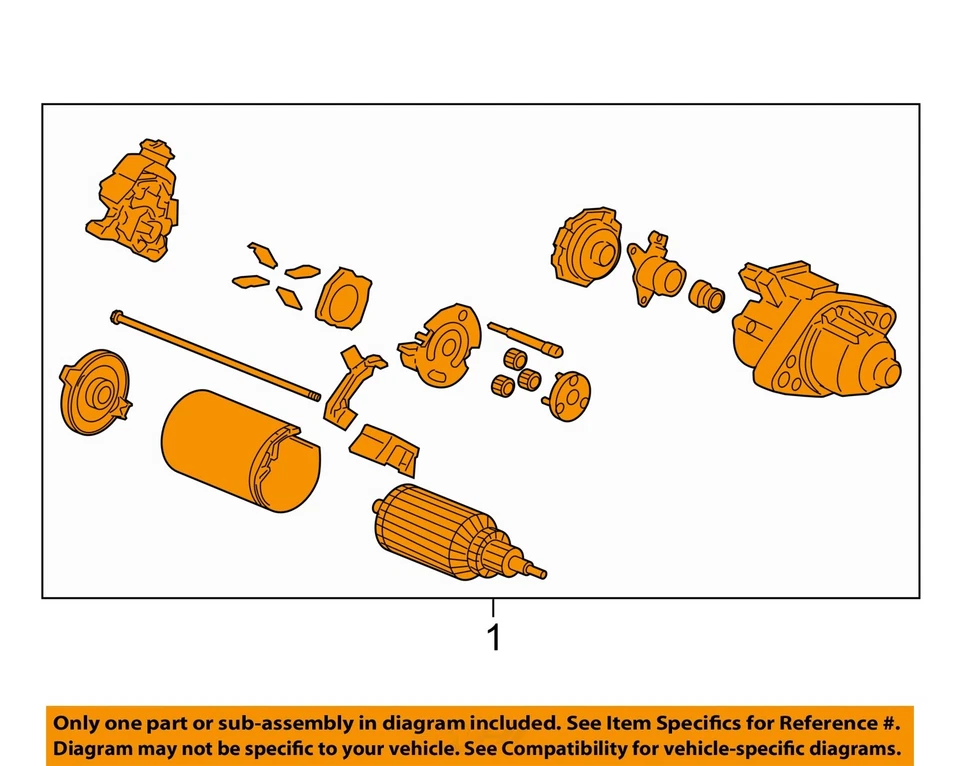 1

Only one part or sub-assembly in diagram included. See Item Specifics for Reference #.
Diagram may not be specific to your vehicle. See Compatibility for vehicle-specific diagrams.