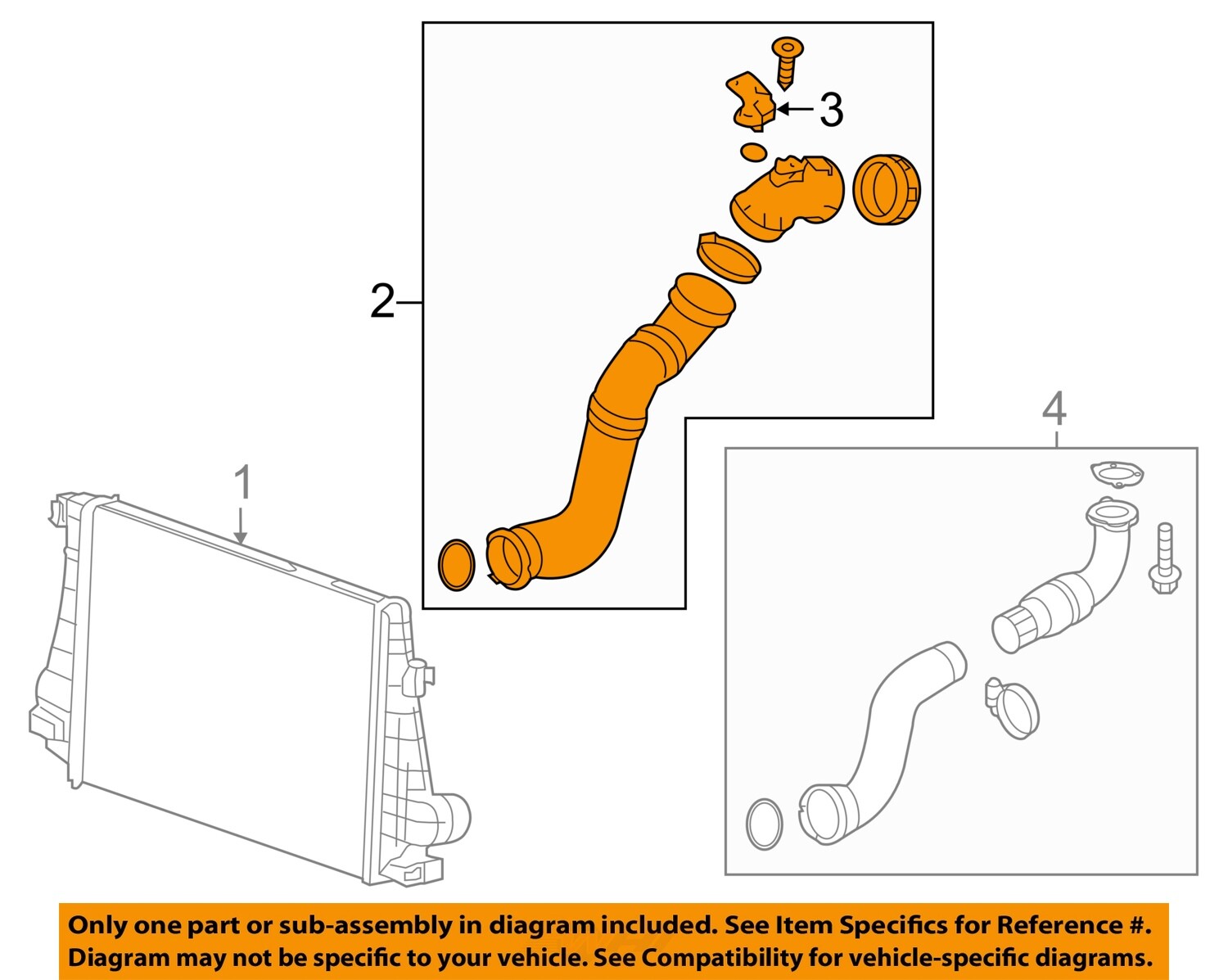 3

2

4

1

Only one part or sub-assembly in diagram included. See Item Specifics for Reference #.
Diagram may not be specific to your vehicle. See Compatibility for vehicle-specific diagrams.