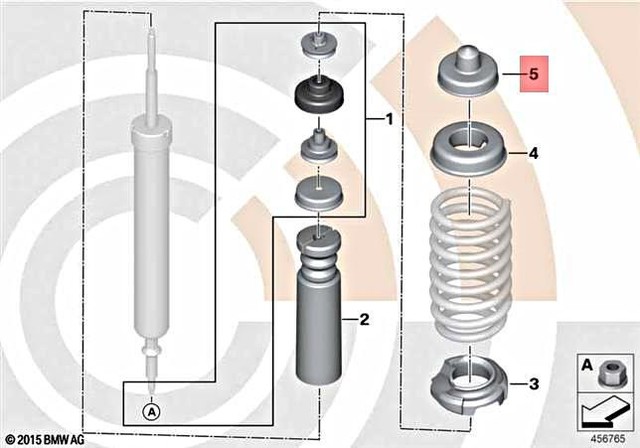 5
1
4
2
3
A
A
© 2015 BMW AG
456765