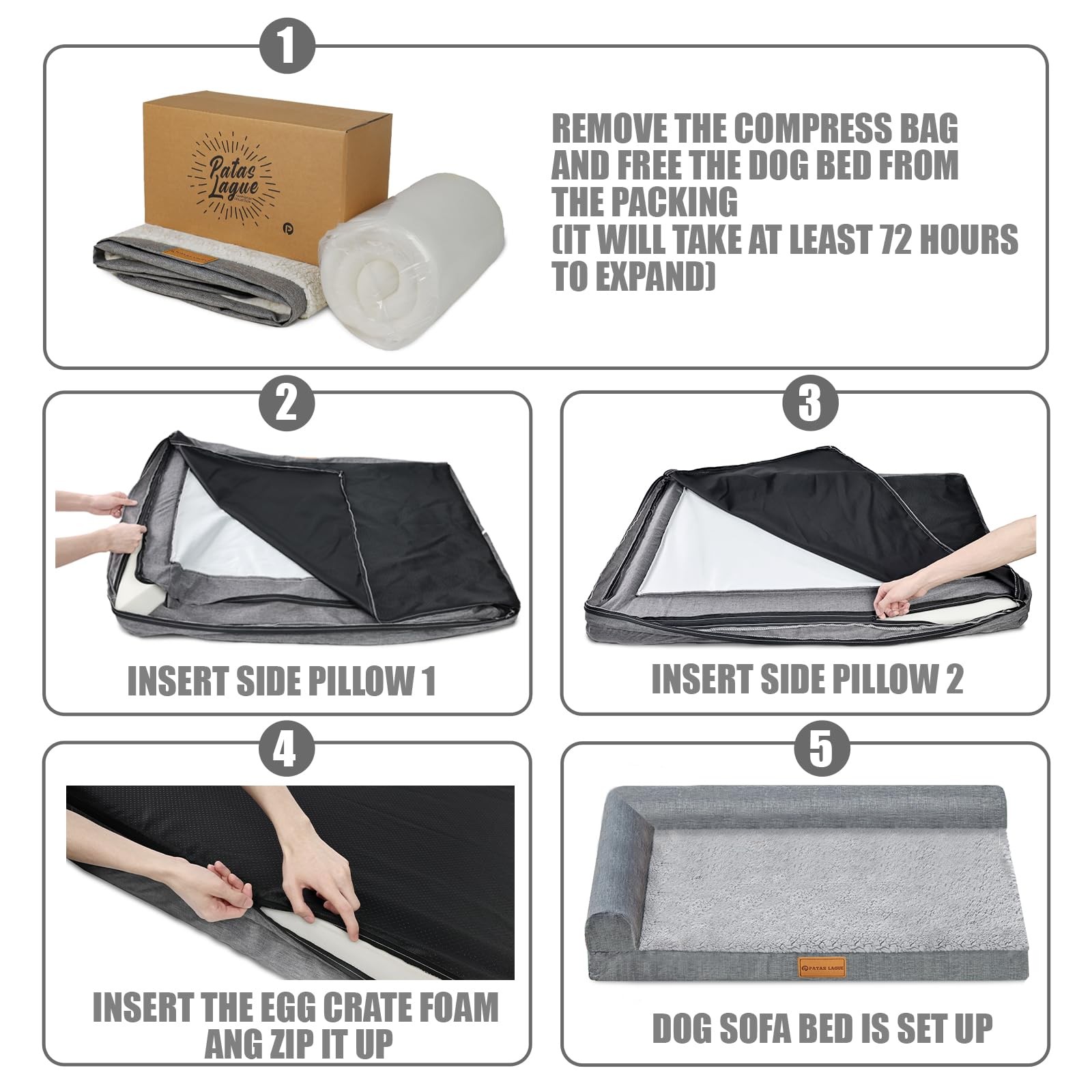 1

Patas Lague

REMOVE THE COMPRESS BAG AND FREE THE DOG BED FROM THE PACKING
(IT WILL TAKE AT LEAST 72 HOURS TO EXPAND)

2

INSERT SIDE PILLOW 1

3

INSERT SIDE PILLOW 2

4

INSERT THE EGG CRATE FOAM ANG ZIP IT UP

5

PATAS LAGUE

DOG SOFA BED IS SET UP