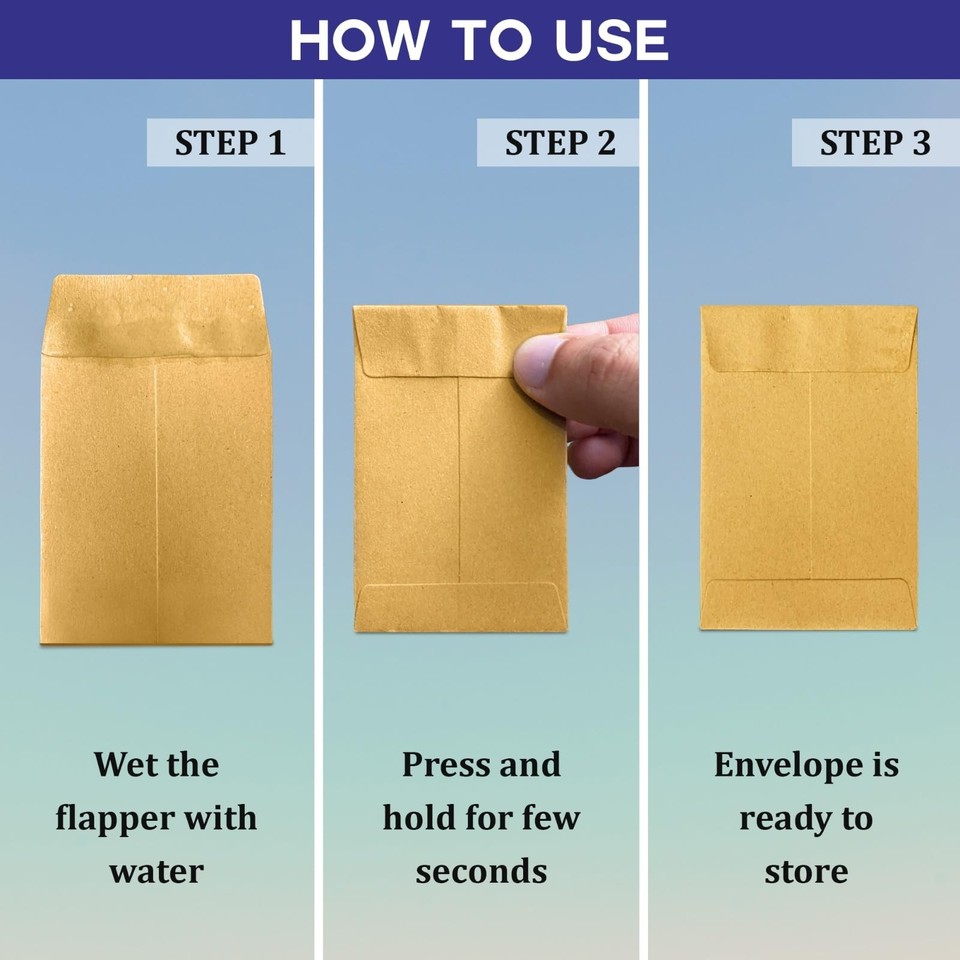 HOW TO USE

STEP 1

Wet the flapper with water

STEP 2

Press and hold for few seconds

STEP 3

Envelope is ready to store