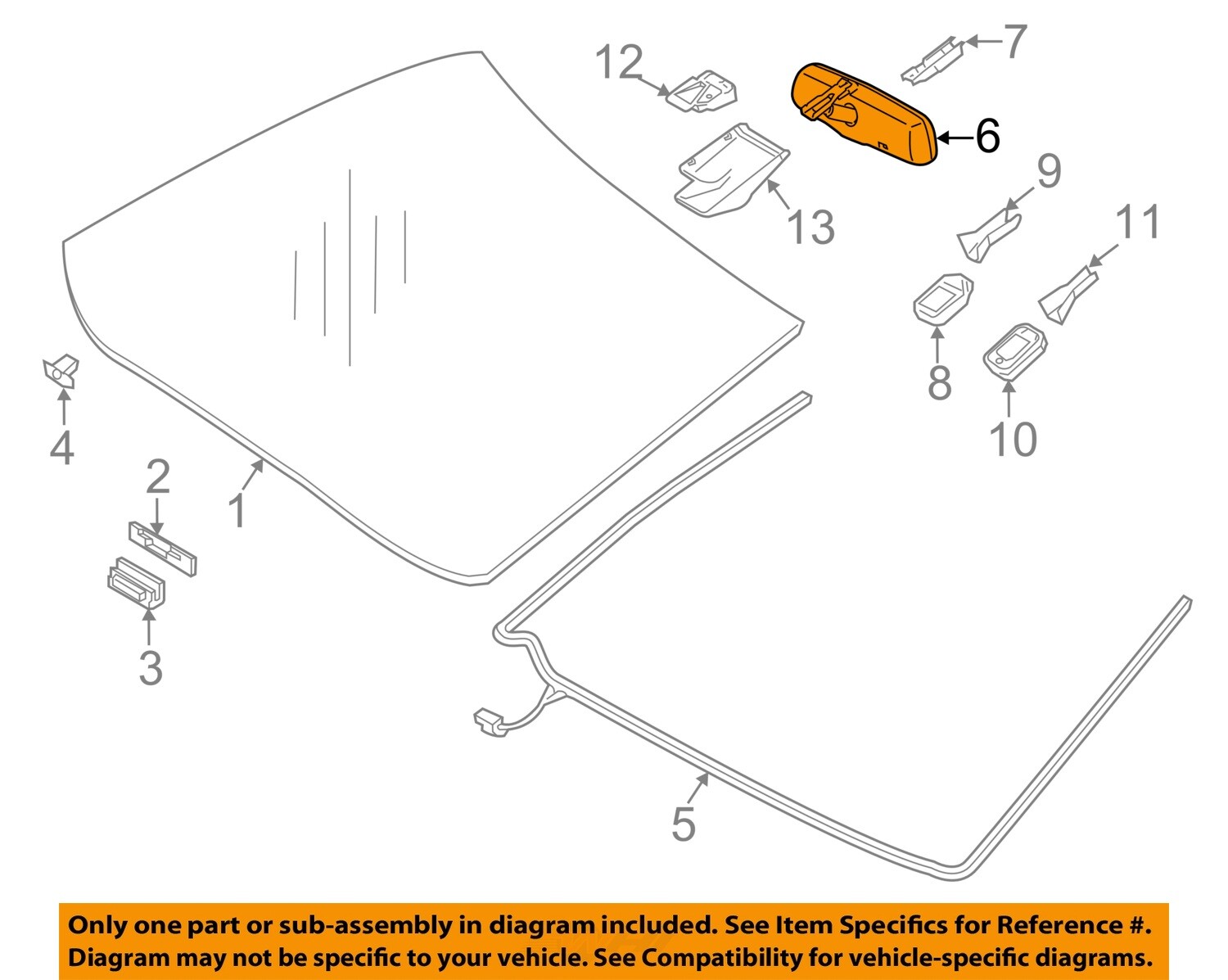 12
7
6
13
9
11
8
10
4
2
1
3
5

Only one part or sub-assembly in diagram included. See Item Specifics for Reference #. Diagram may not be specific to your vehicle. See Compatibility for vehicle-specific diagrams.