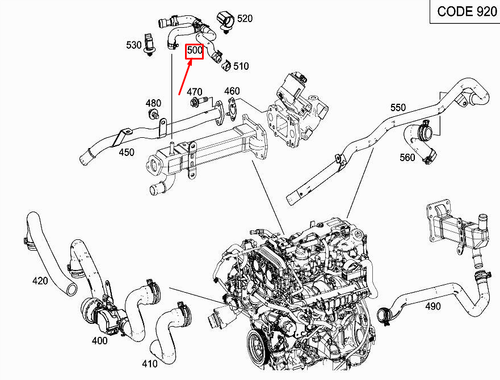 CODE 920
520
530
500
510
470
460
480
550
450
560
420
490
400
410