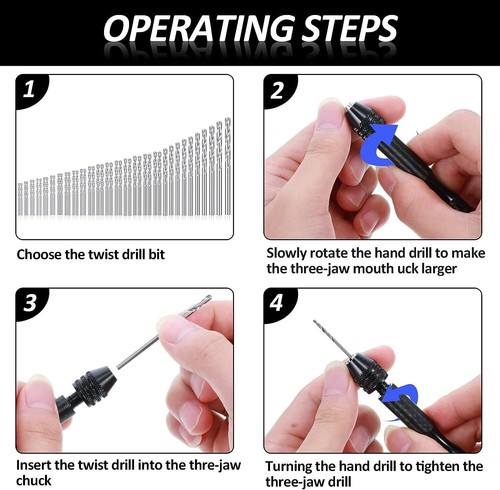 OPERATING STEPS

1

Choose the twist drill bit

2

Slowly rotate the hand drill to make the three-jaw mouth uck larger

3

Insert the twist drill into the thre-jaw chuck

4

Turning the hand drill to tighten the three-jaw drill