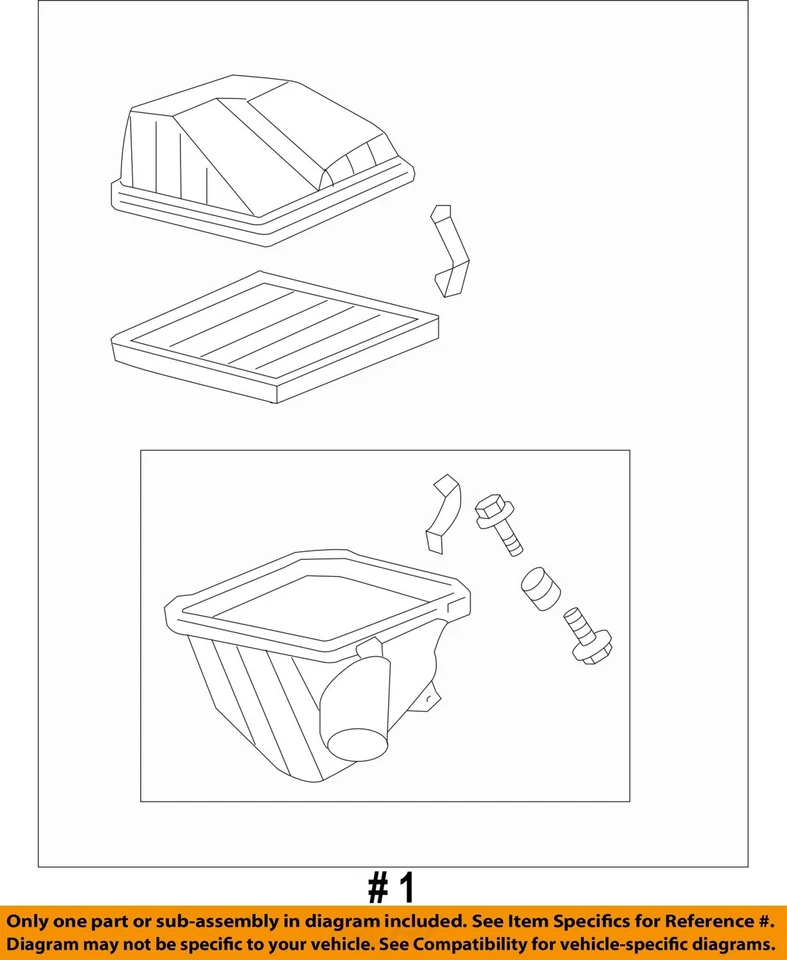 # 1

Only one part or sub-assembly in diagram included. See Item Specifics for Reference #.
Diagram may not be specific to your vehicle. See Compatibility for vehicle-specific diagrams.