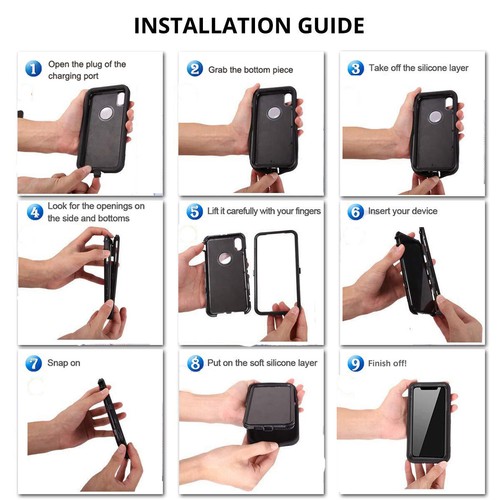 INSTALLATION GUIDE

1 Open the plug of the charging port

2 Grab the bottom piece

3 Take off the silicone layer

4 Look for the openings on the side and bottoms

5 Lift it carefully with your fingers

6 Insert your device

7 Snap on

8 Put on the soft silicone layer

9 Finish off!