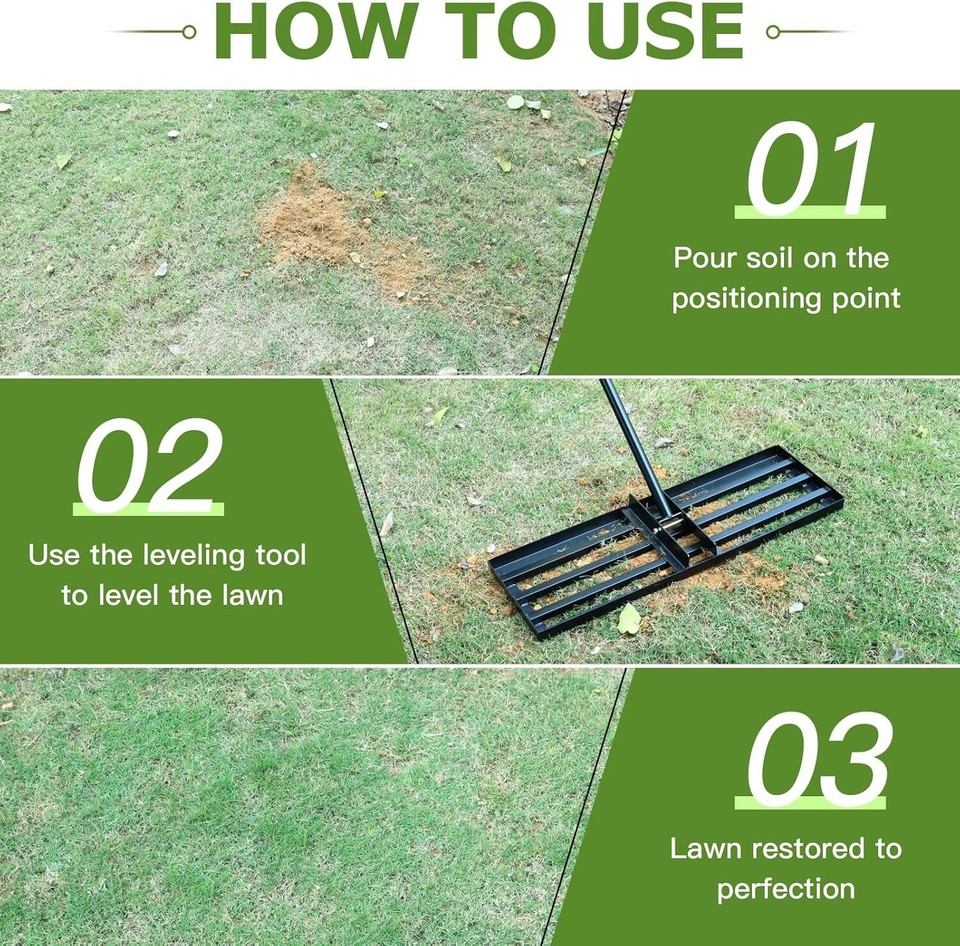 HOW TO USE

01

Pour soil on the positioning point

02

Use the leveling tool to level the lawn

03

Lawn restored to perfection