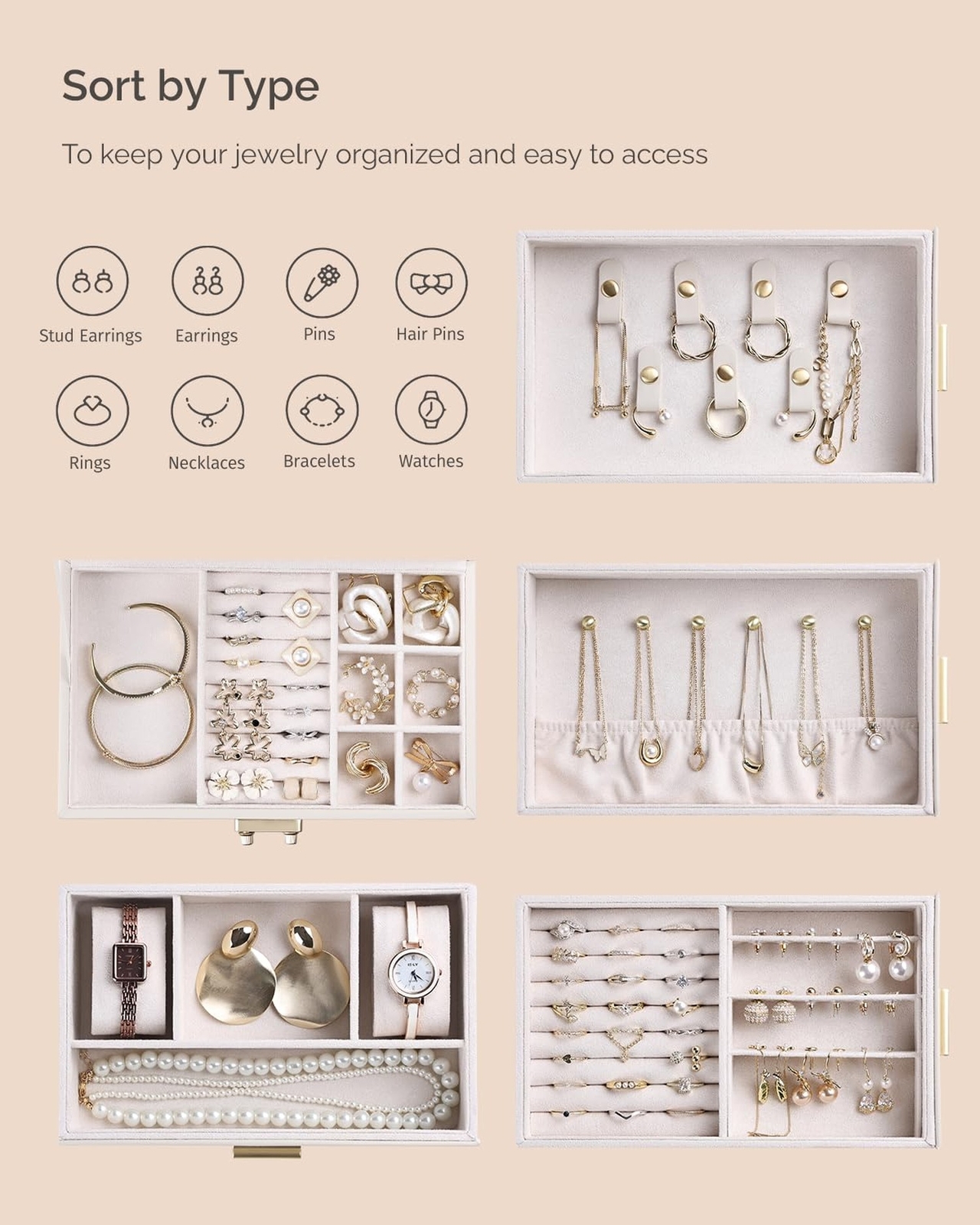 Sort by Type

To keep your jewelry organized and easy to access

Stud Earrings
Earrings
Pins
Hair Pins
Rings
Necklaces
Bracelets
Watches