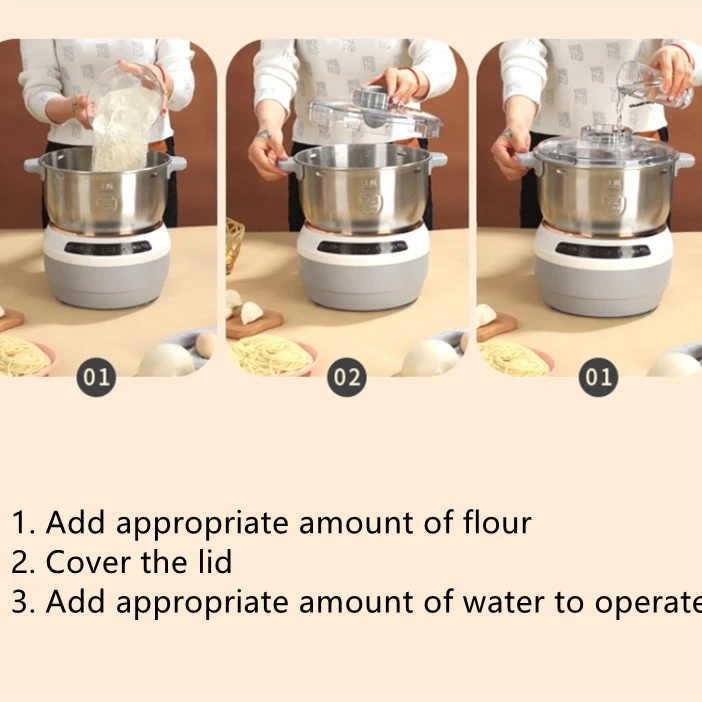 01

02

01

1. Add appropriate amount of flour
2. Cover the lid
3. Add appropriate amount of water to operate