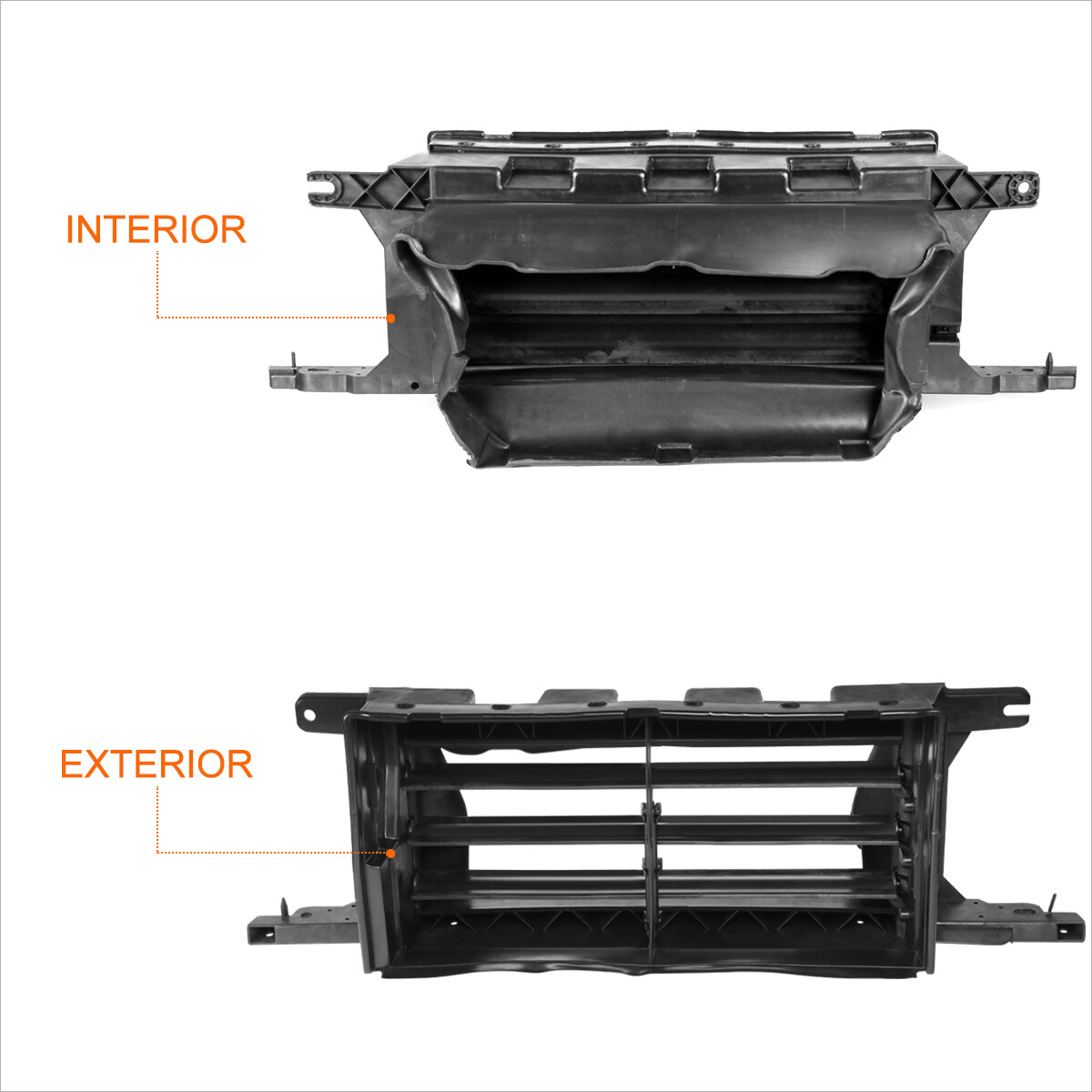 INTERIOR

EXTERIOR