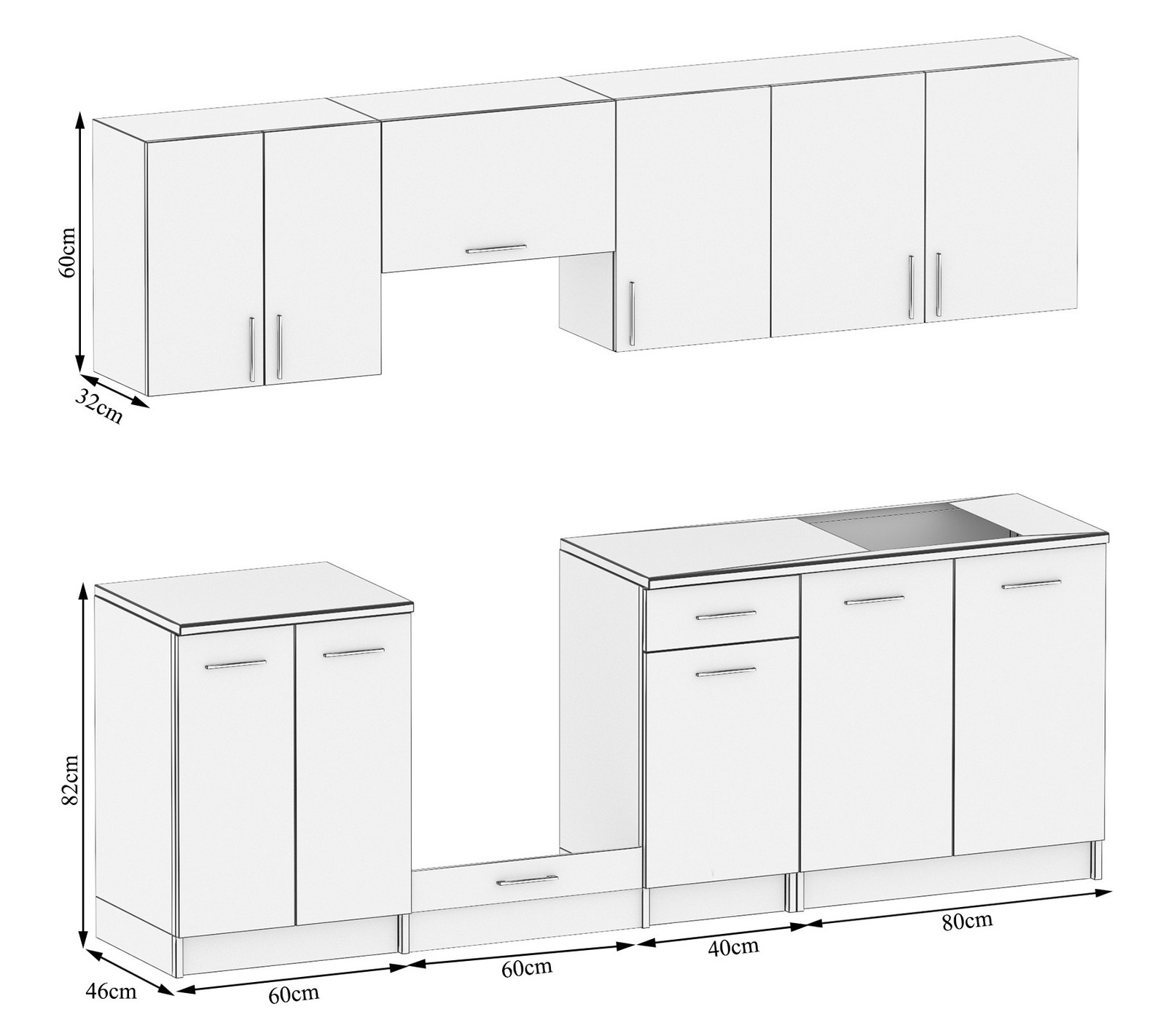 60cm
32cm
82cm
46cm
60cm
60cm
40cm
80cm