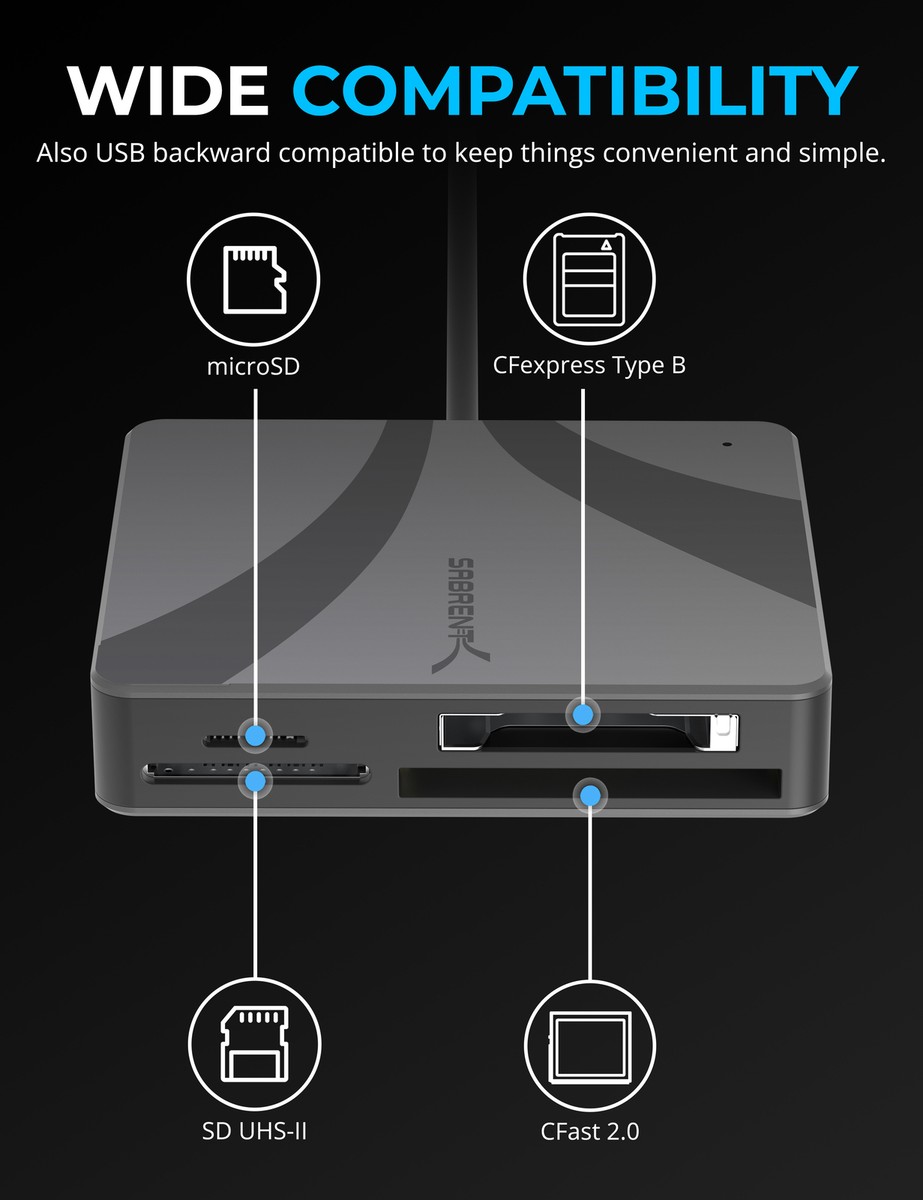 WIDE COMPATIBILITY

Also USB backward compatible to keep things convenient and simple.

microSD

CFexpress Type B

SABRENT

SD UHS-II

CFast 2.0