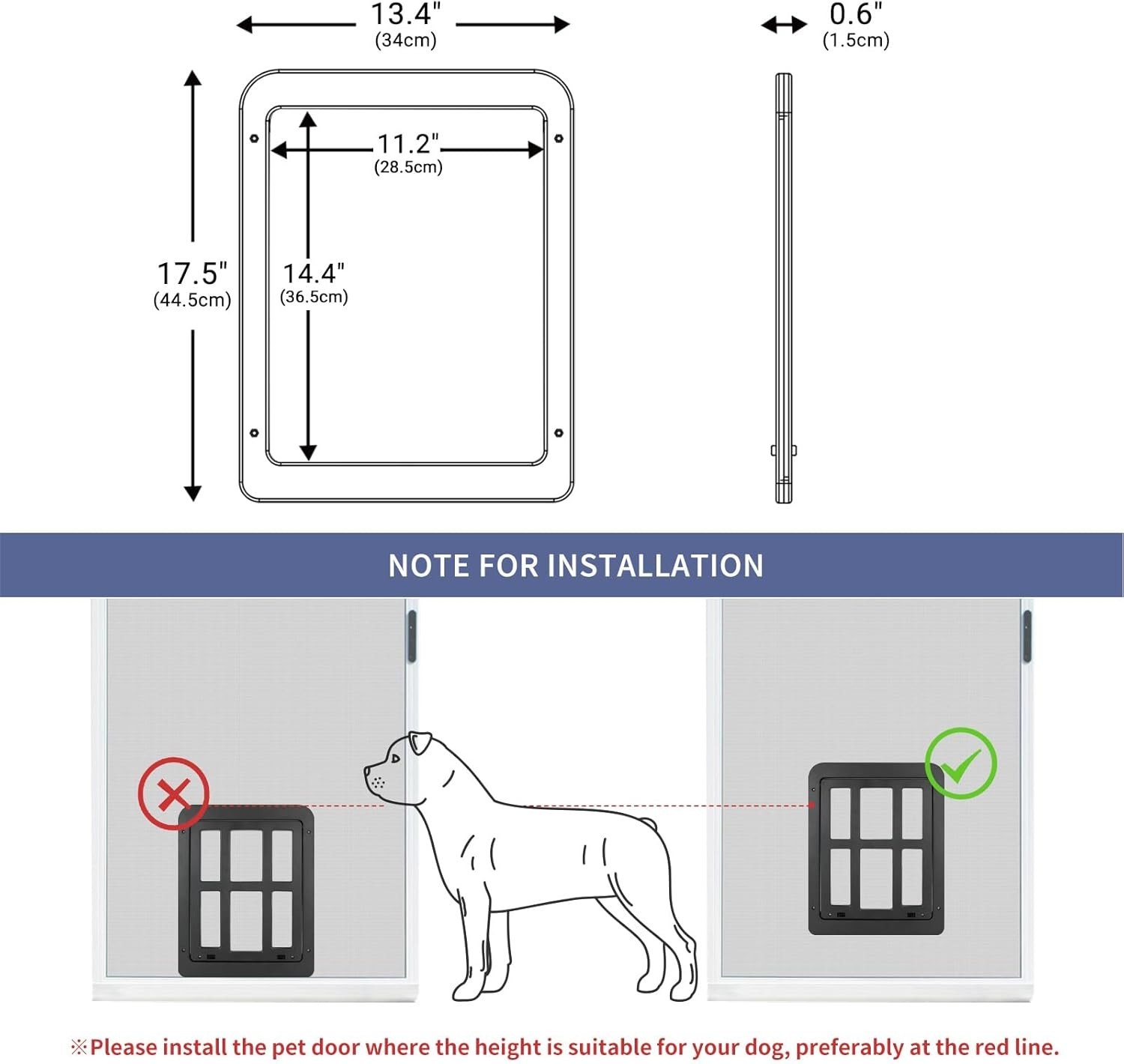 13.4"
(34cm)

0.6"
(1.5cm)

11.2"
(28.5cm)

17.5"
(44.5cm)

14.4"
(36.5cm)

NOTE FOR INSTALLATION

※Please install the pet door where the height is suitable for your dog, preferably at the red line.