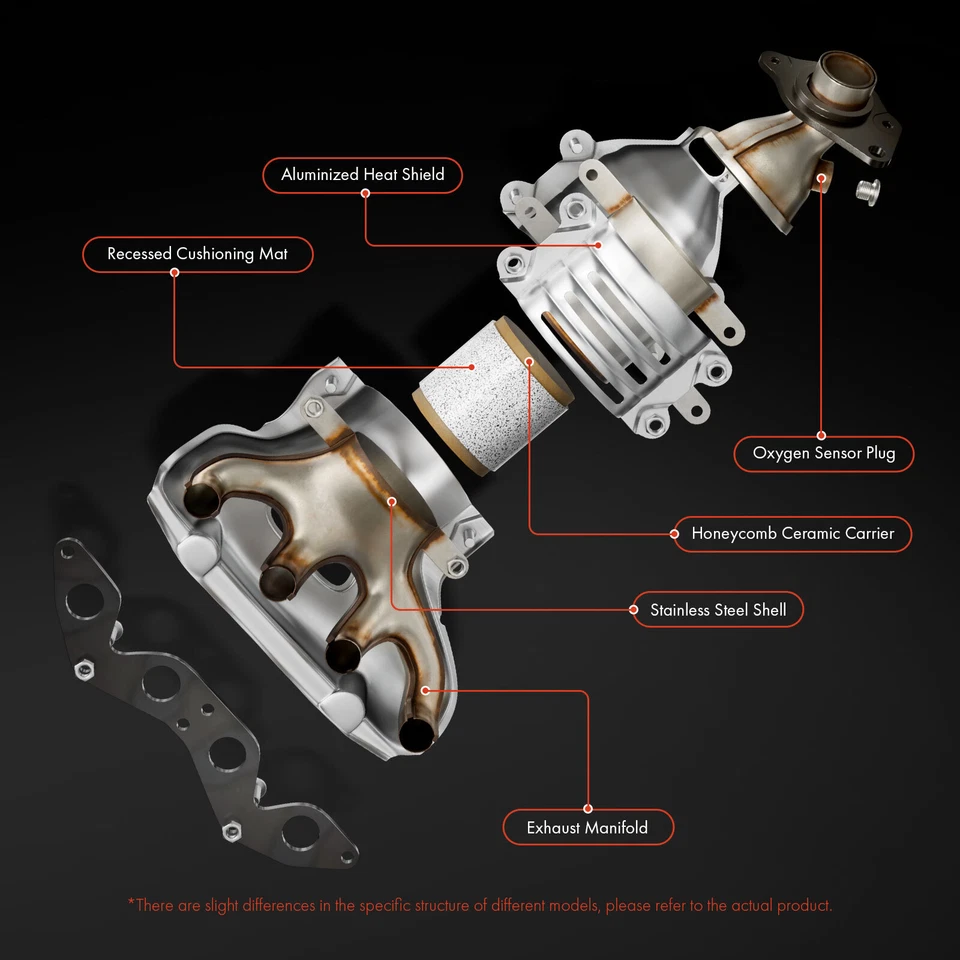 Aluminized Heat Shield

Recessed Cushioning Mat

Oxygen Sensor Plug

Honeycomb Ceramic Carrier

Stainless Steel Shell

Exhaust Manifold

*There are slight differences in the specific structure of different models, please refer to the actual product.