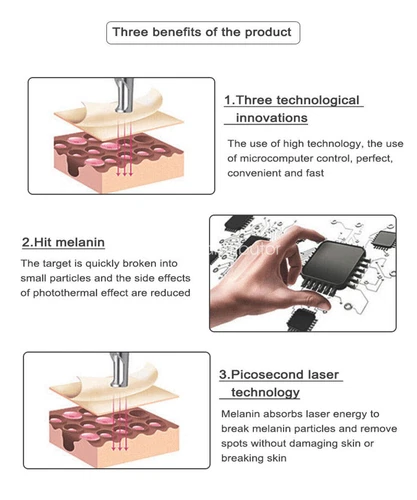 Three benefits of the product

1.Three technological innovations

The use of high technology, the use of microcomputer control, perfect, convenient and fast

2.Hit melanin

The target is quickly broken into small particles and the side effects of photothermal effect are reduced

3.Picosecond laser technology

Melanin absorbs laser energy to break melanin particles and remove spots without damaging skin or breaking skin