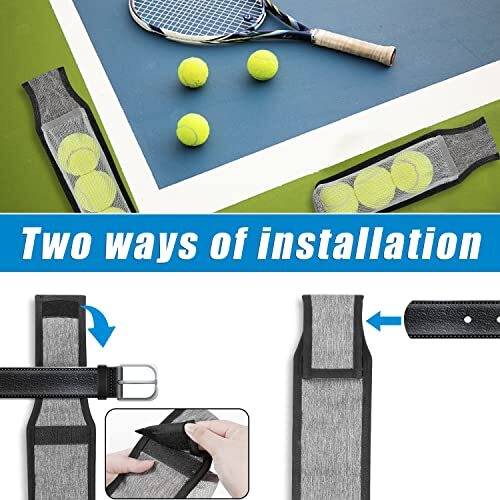 Two ways of installation