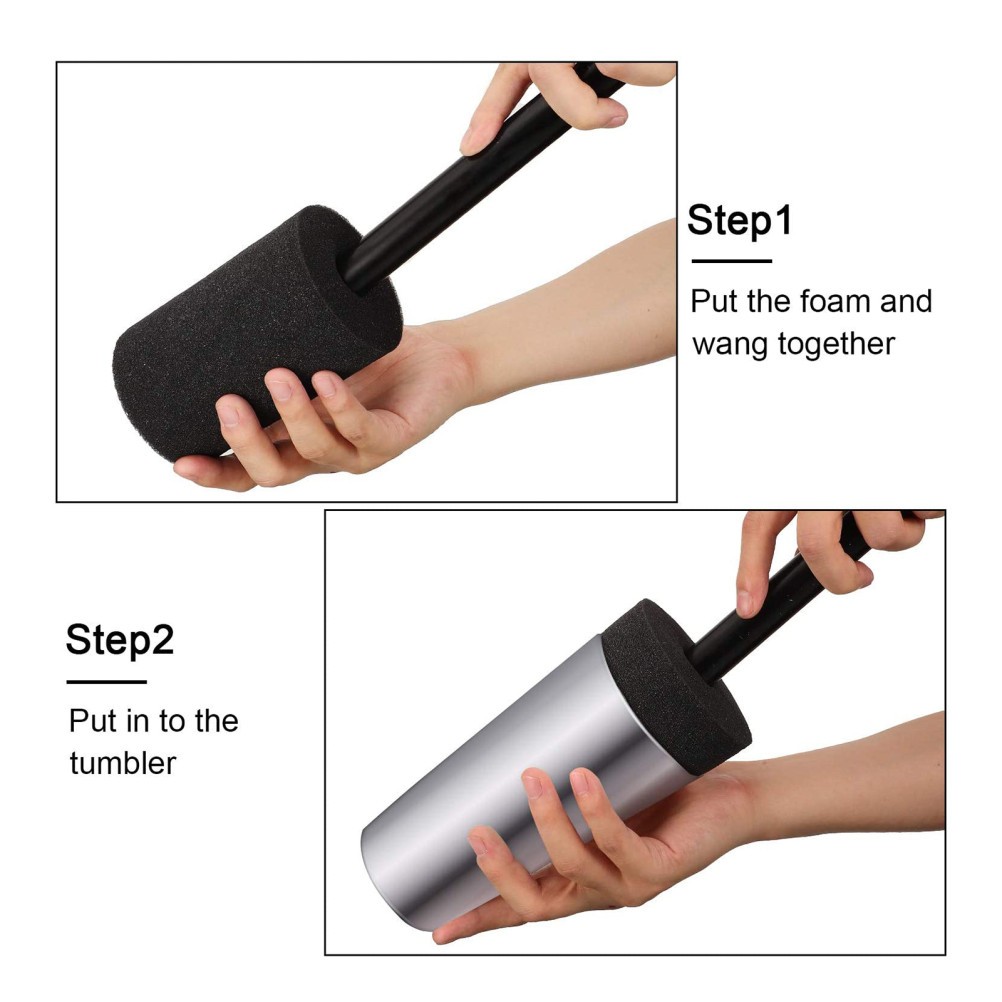 Step1

Put the foam and wang together

Step2

Put in to the tumbler