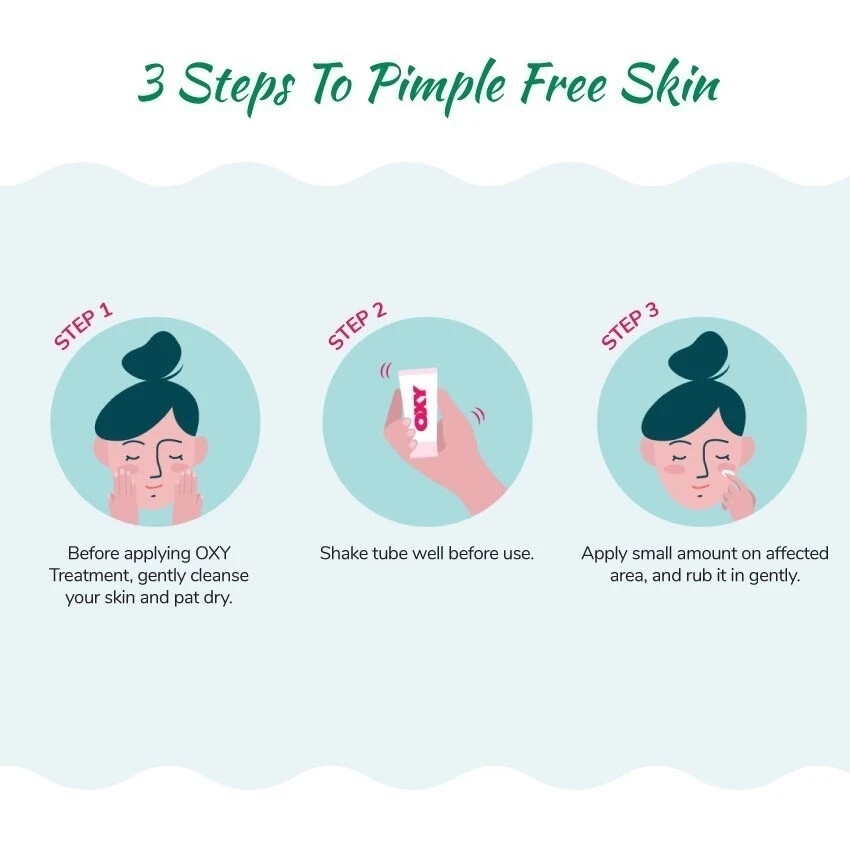 3 Steps To Pimple Free Skin

STEP 1

Before applying OXY Treatment, gently cleanse your skin and pat dry.

STEP 2

OXY

Shake tube well before use.

STEP 3

Apply small amount on affected area, and rub it in gently.