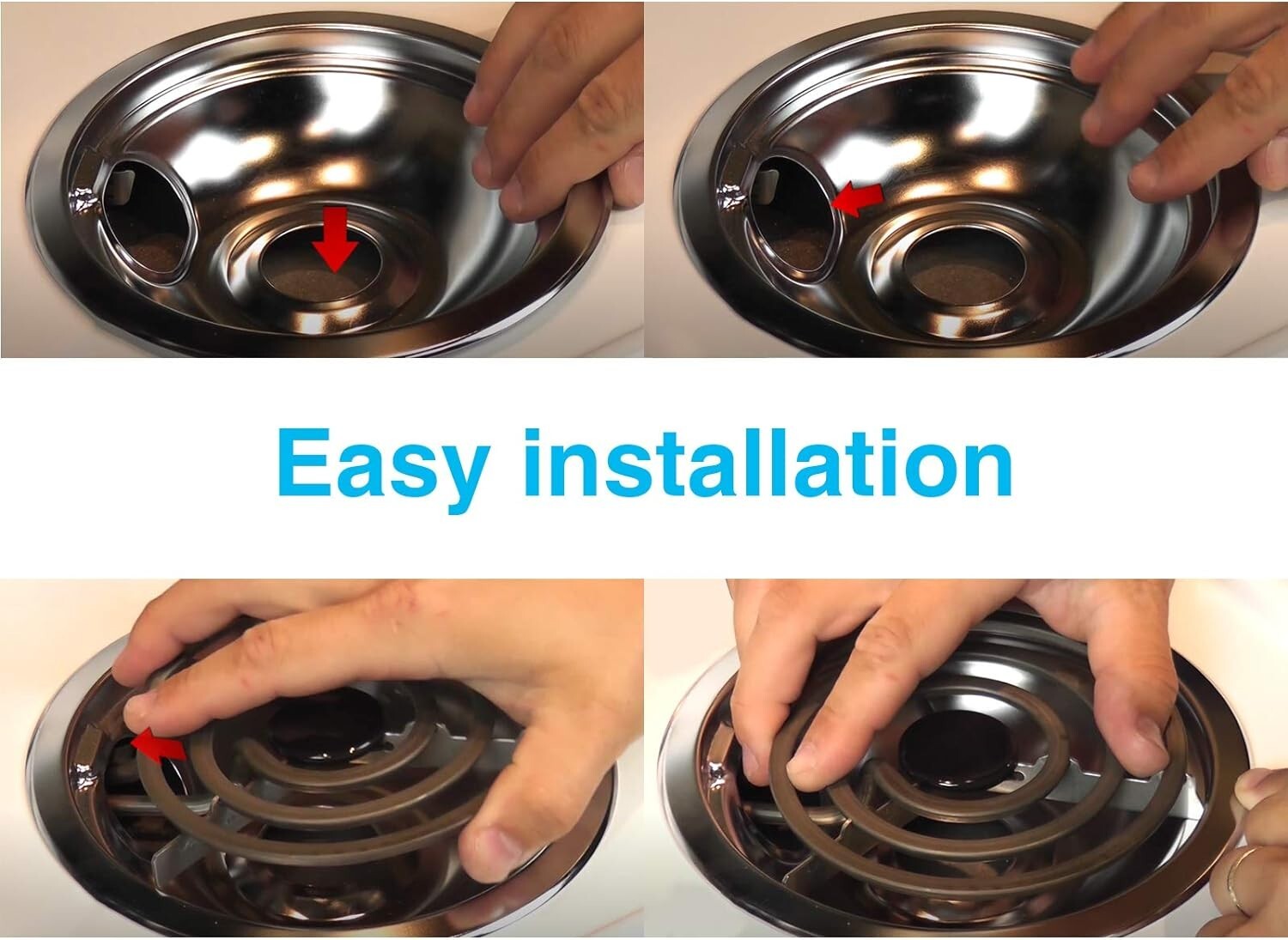 Easy installation