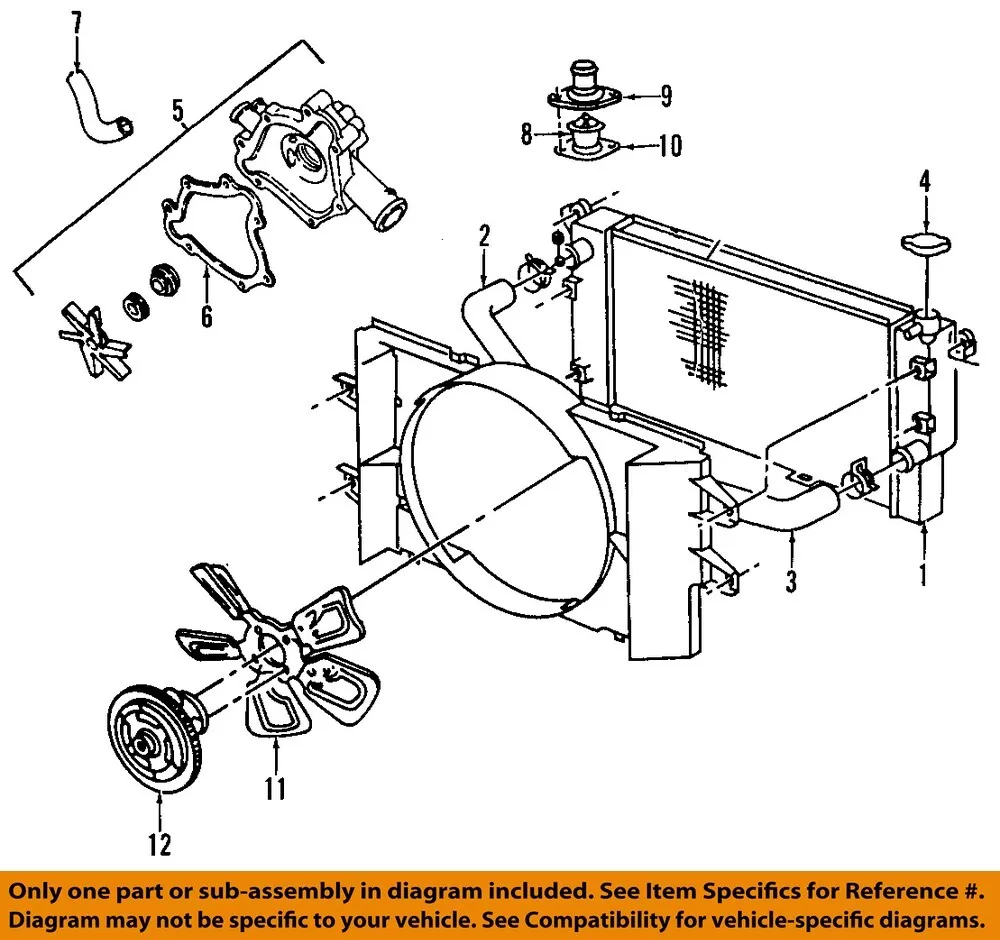 7
5
9
8
10
4
2
6
3
1
11
12

Only one part or sub-assembly in diagram included. See Item Specifics for Reference #.
Diagram may not be specific to your vehicle. See Compatibility for vehicle-specific diagrams.