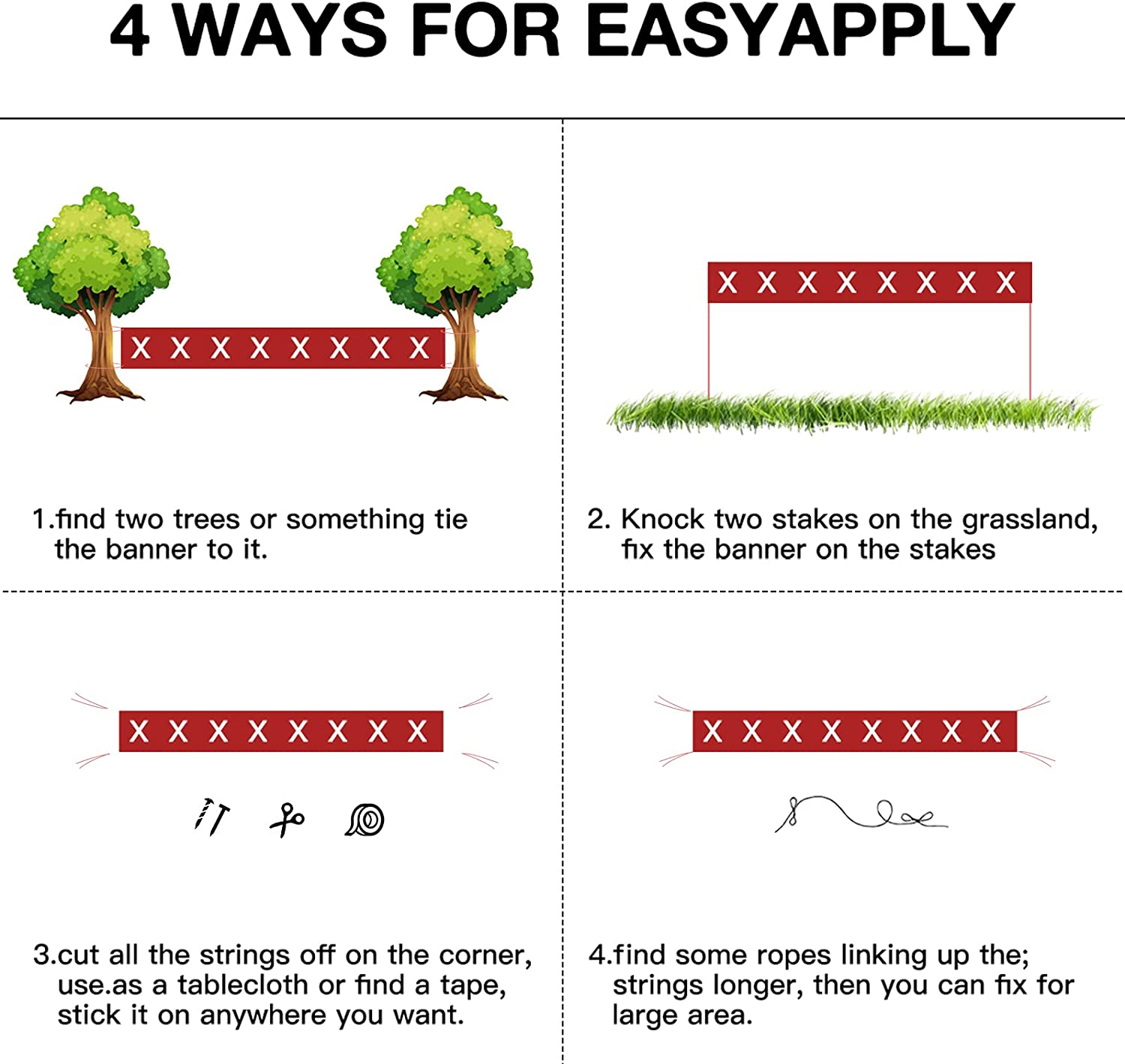 4 WAYS FOR EASYAPPLY

X X X X X X X X

1.find two trees or something tie the banner to it.

X X X X X X X X

2. Knock two stakes on the grassland, fix the banner on the stakes

X X X X X X X X

3.cut all the strings off on the corner, use.as a tablecloth or find a tape, stick it on anywhere you want.

X X X X X X X X

4.find some ropes linking up the; strings longer, then you can fix for large area.