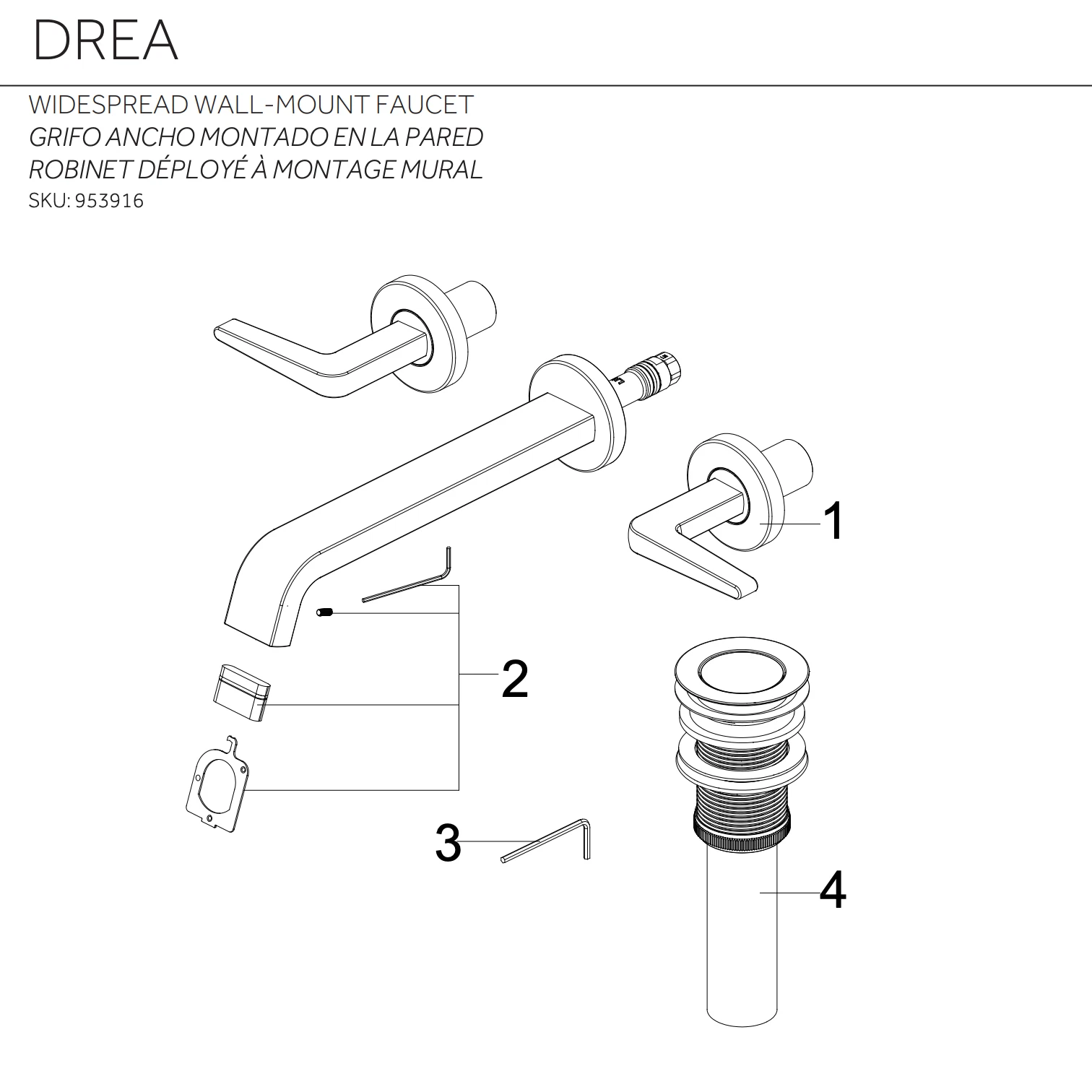 DREA

WIDESPREAD WALL-MOUNT FAUCET
GRIFO ANCHO MONTADO EN LA PARED
ROBINET DÉPLOYÉ À MONTAGE MURAL
SKU: 953916

1

2

3

4