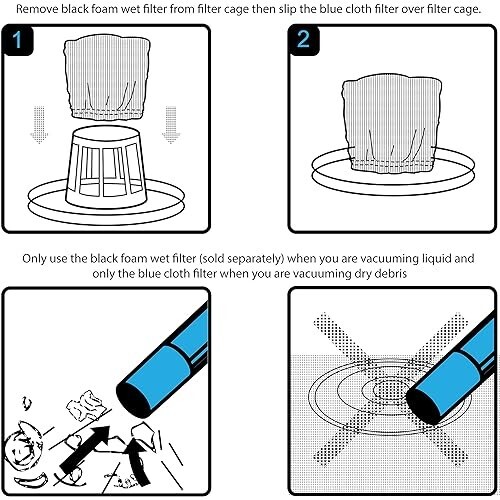 Remove black foam wet filter from filter cage then slip the blue cloth filter over filter cage.

1

2

Only use the black foam wet filter (sold separately) when you are vacuuming liquid and only the blue cloth filter when you are vacuuming dry debris