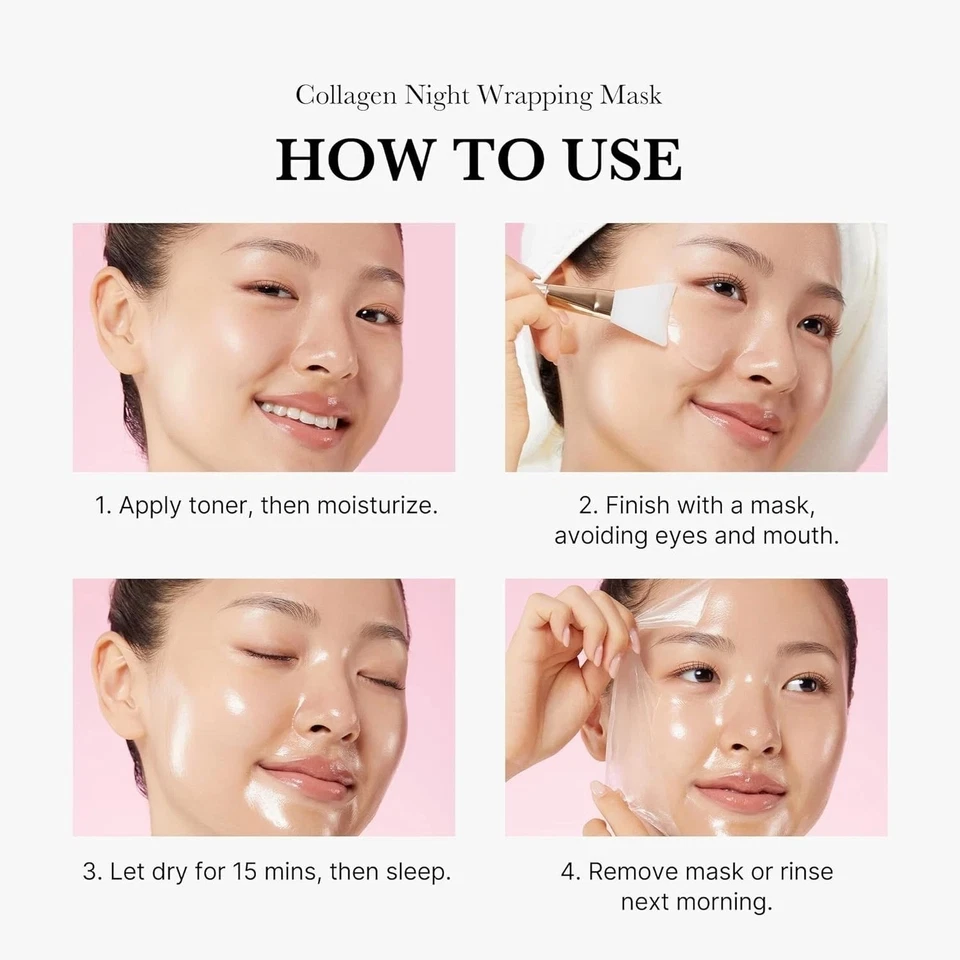 Collagen Night Wrapping Mask

HOW TO USE

1. Apply toner, then moisturize.

2. Finish with a mask, avoiding eyes and mouth.

3. Let dry for 15 mins, then sleep.

4. Remove mask or rinse next morning.