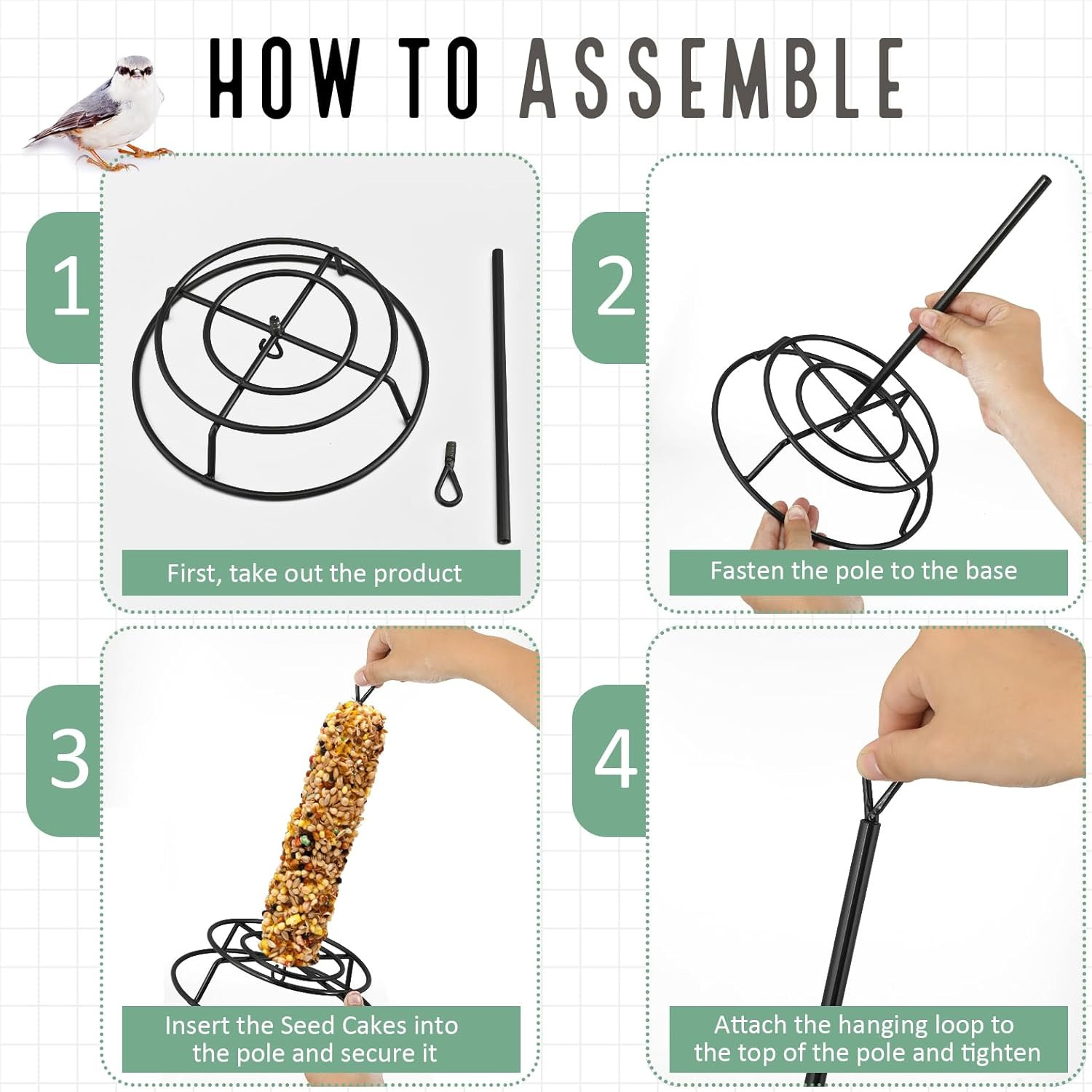 HOW TO ASSEMBLE

1

First, take out the product

2

Fasten the pole to the base

3

Insert the Seed Cakes into the pole and secure it

4

Attach the hanging loop to the top of the pole and tighten