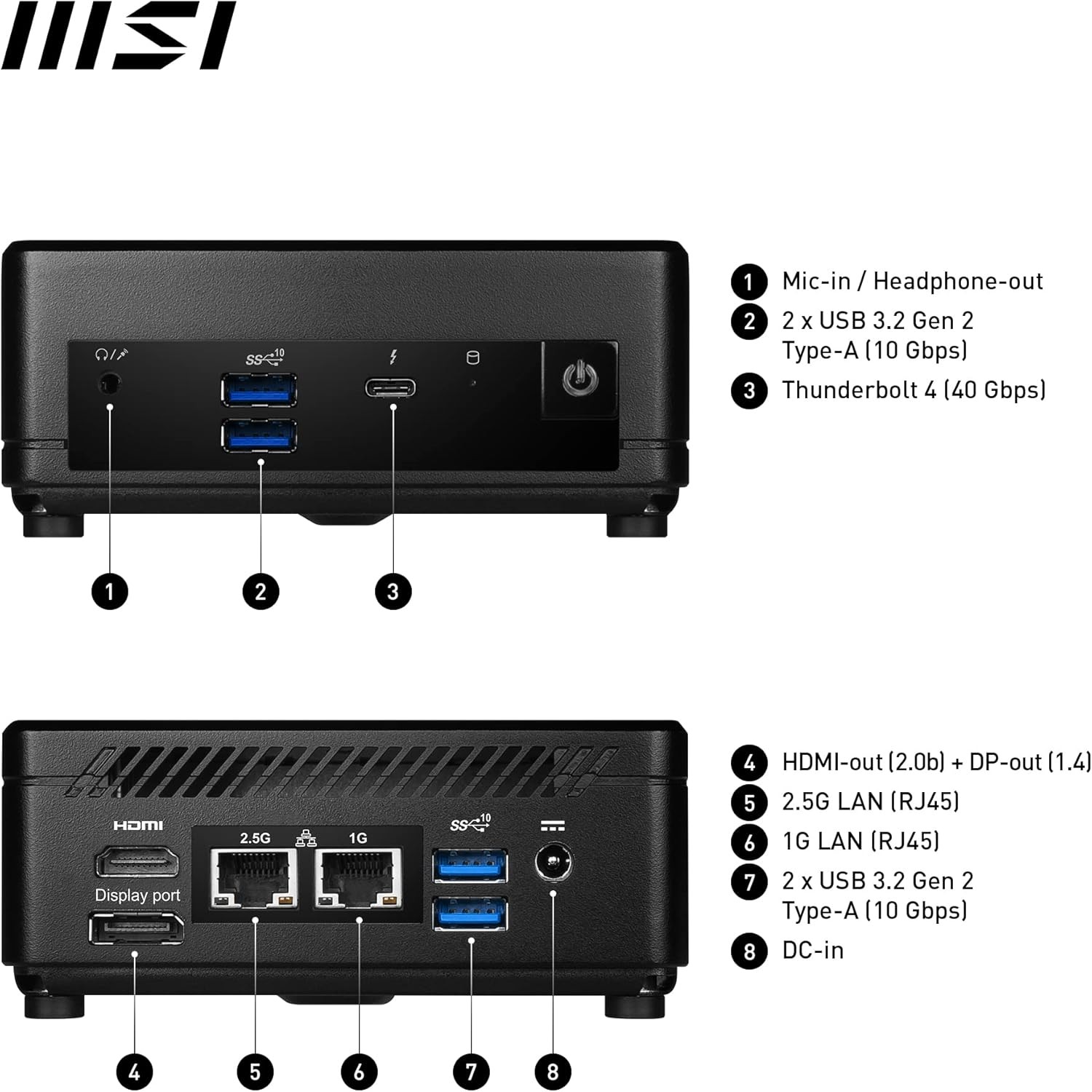 MSI

SS 10

1 2 3

1 Mic-in / Headphone-out
2 2 x USB 3.2 Gen 2 Type-A (10 Gbps)
3 Thunderbolt 4 (40 Gbps)

HDMI
Display port
2.5G
1G
SS 10

4 5 6 7 8

4 HDMI-out (2.0b) + DP-out (1.4)
5 2.5G LAN (RJ45)
6 1G LAN (RJ45)
7 2 x USB 3.2 Gen 2 Type-A (10 Gbps)
8 DC-in