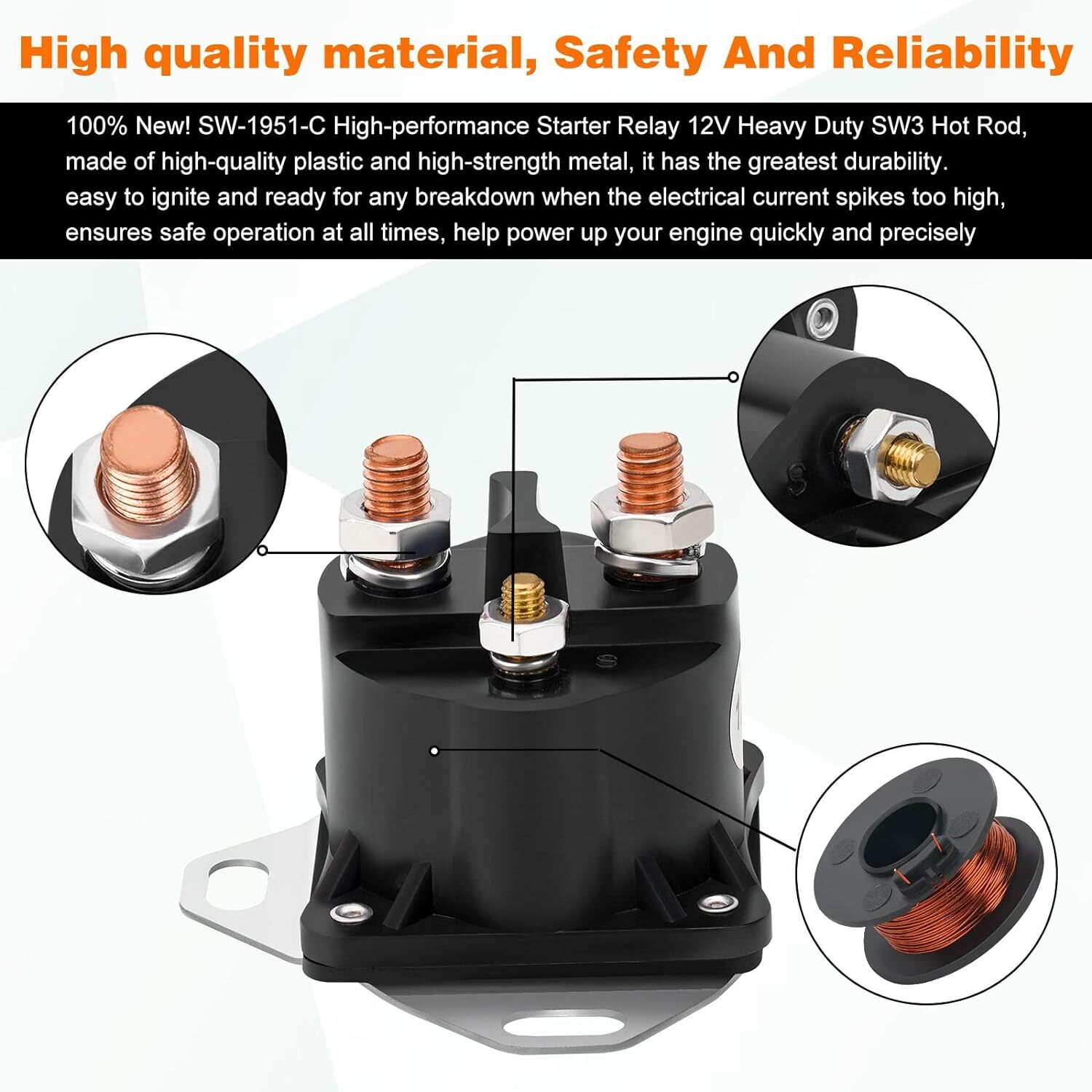 High quality material, Safety And Reliability

100% New! SW-1951-C High-performance Starter Relay 12V Heavy Duty SW3 Hot Rod, made of high-quality plastic and high-strength metal, it has the greatest durability. easy to ignite and ready for any breakdown when the electrical current spikes too high, ensures safe operation at all times, help power up your engine quickly and precisely

S

S