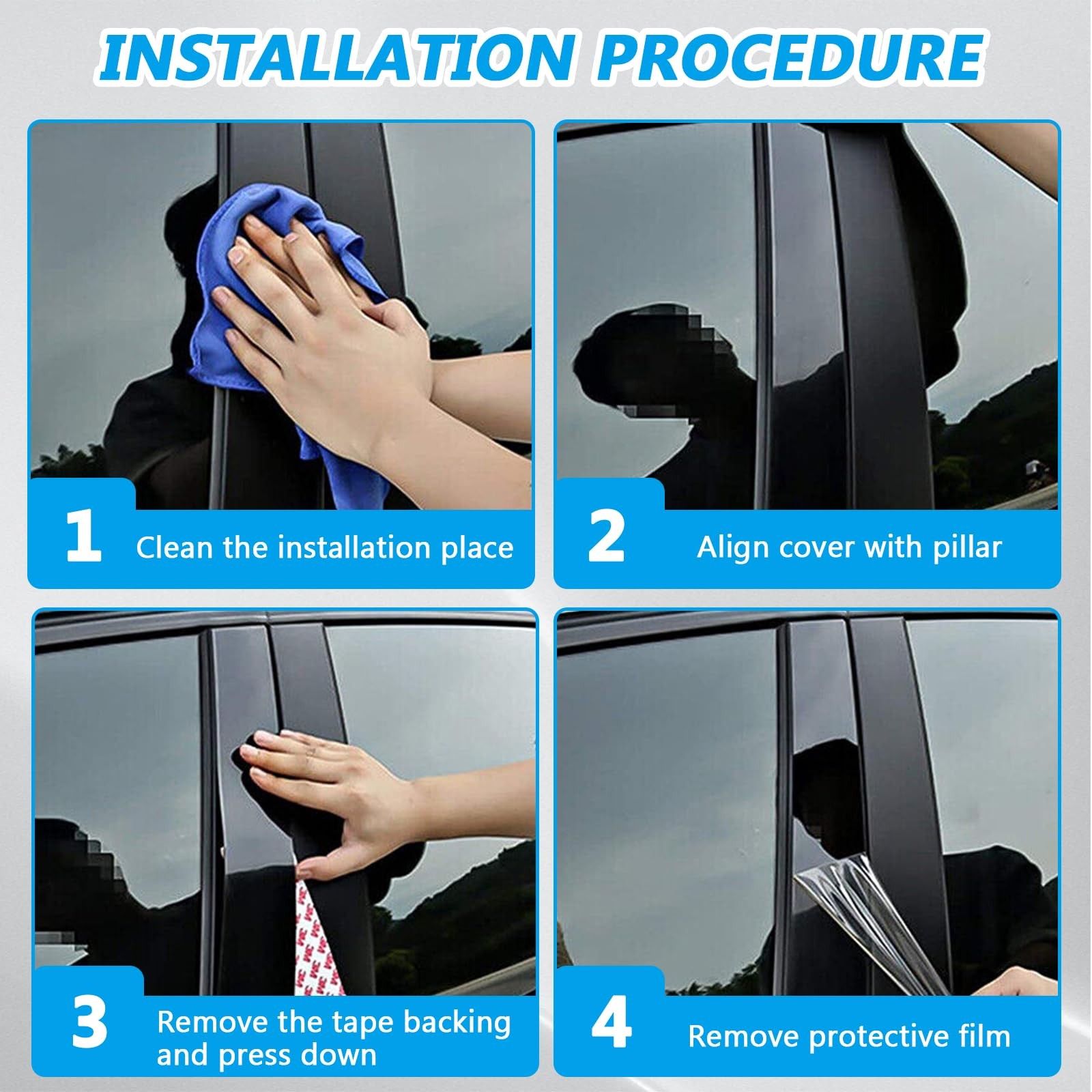 INSTALLATION PROCEDURE

1 Clean the installation place

2 Align cover with pillar

3 Remove the tape backing and press down

4 Remove protective film