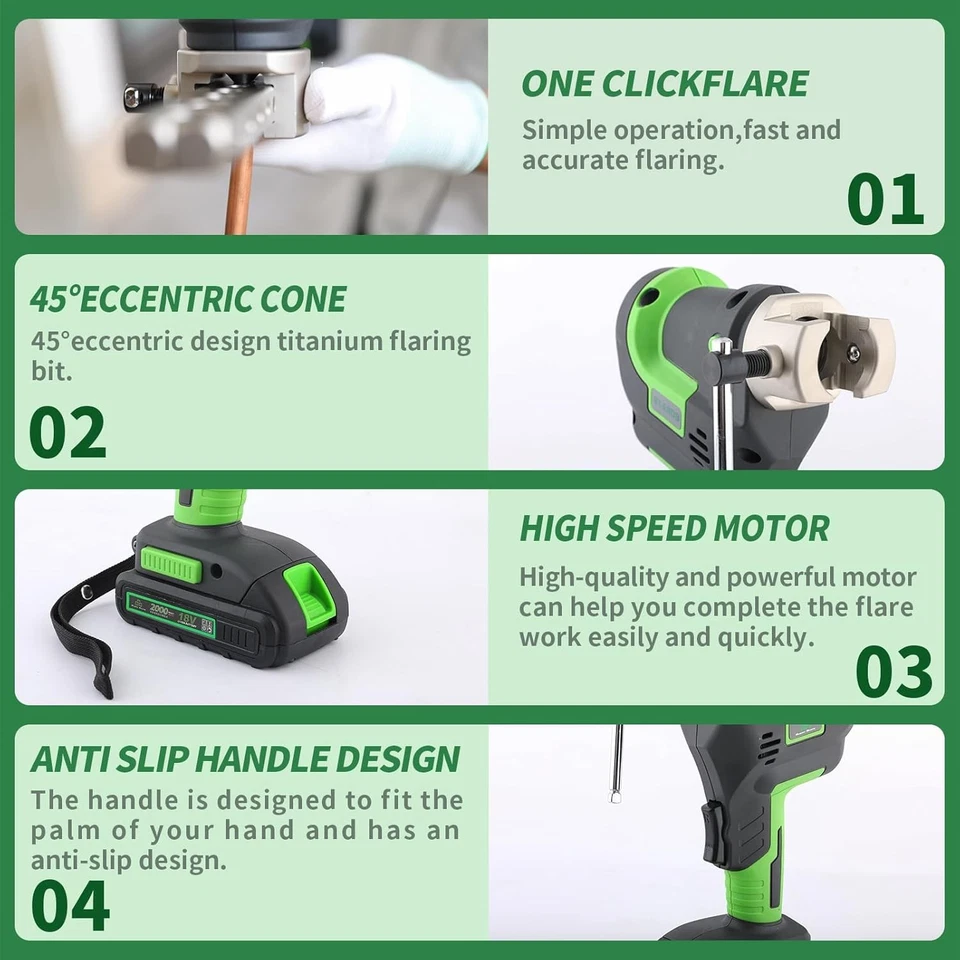 ONE CLICKFLARE
Simple operation,fast and accurate flaring.
01

45°ECCENTRIC CONE
45°eccentric design titanium flaring bit.
02

2000 18V

HIGH SPEED MOTOR
High-quality and powerful motor can help you complete the flare work easily and quickly.
03

ANTI SLIP HANDLE DESIGN
The handle is designed to fit the palm of your hand and has an anti-slip design.
04