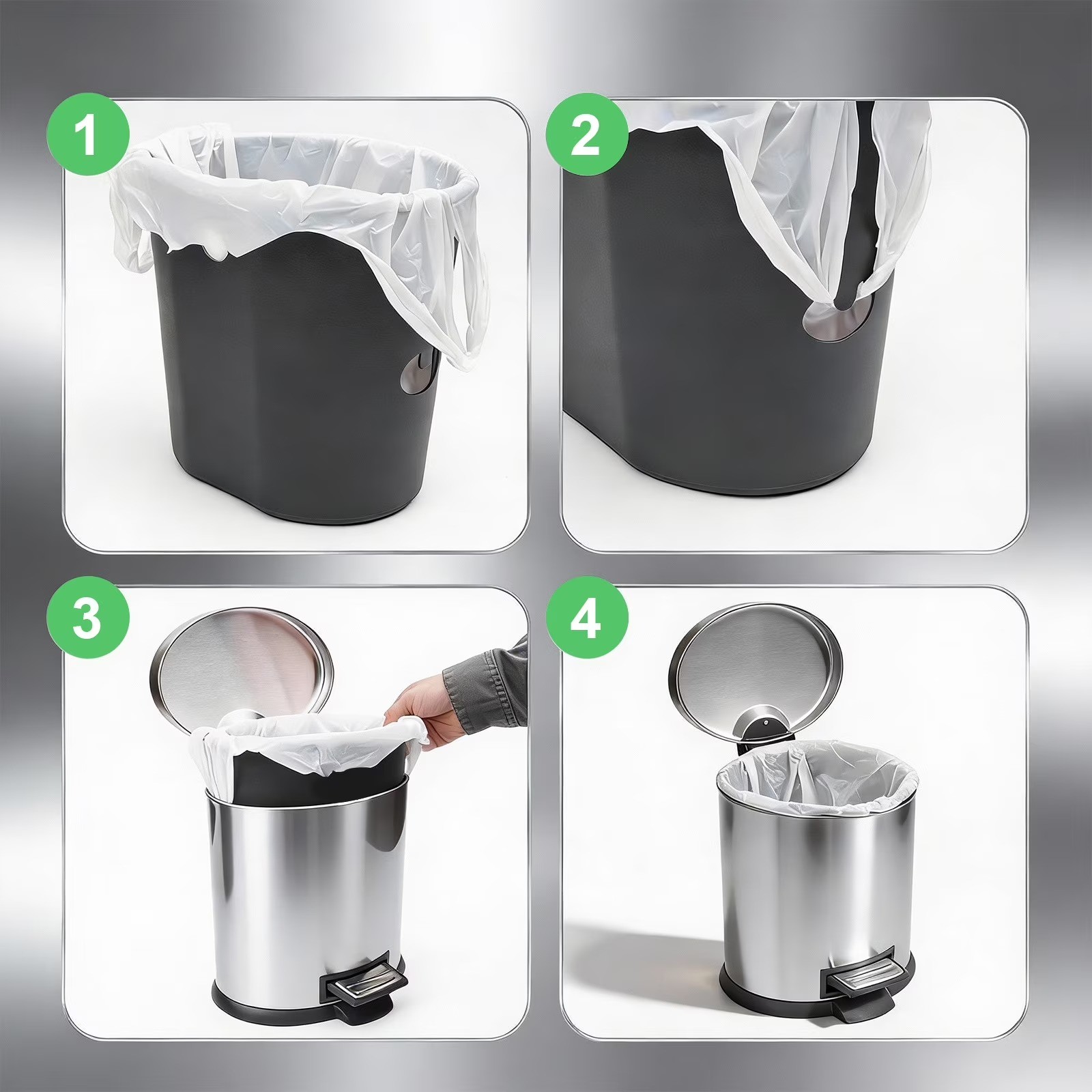 1

2

3

4