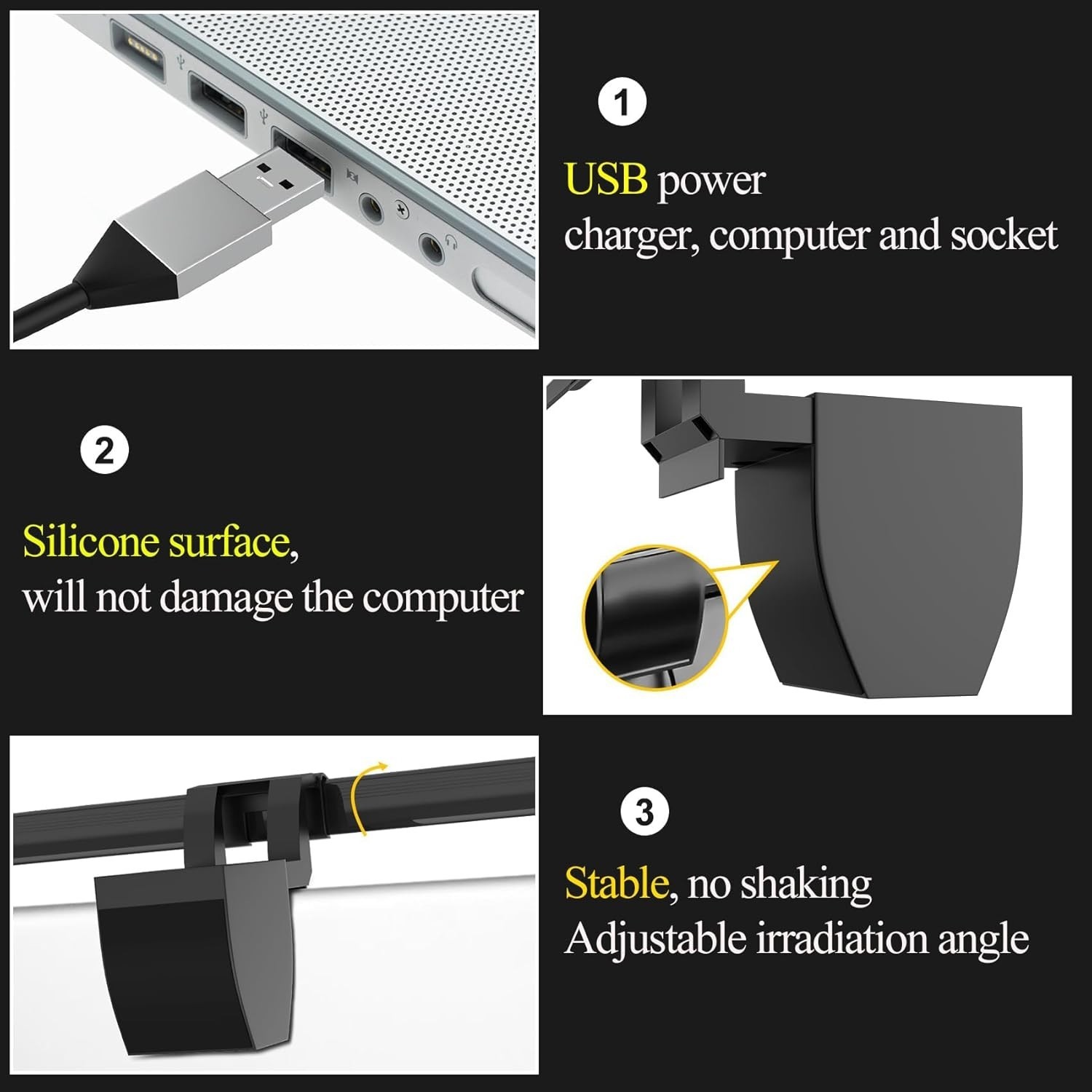 1

USB power
charger, computer and socket

2

Silicone surface,
will not damage the computer

3

Stable, no shaking
Adjustable irradiation angle