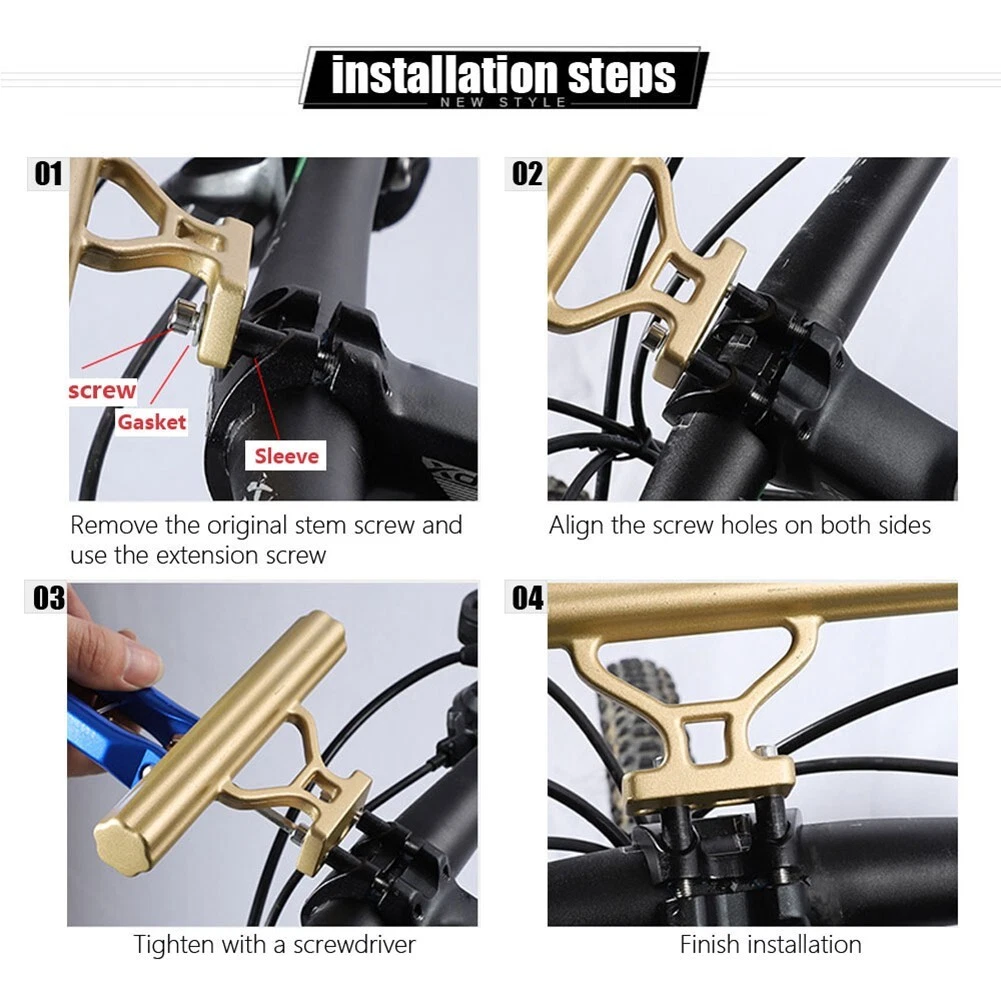 installation steps
NEW STYLE

01
screw
Gasket
Sleeve
Remove the original stem screw and use the extension screw

02
Align the screw holes on both sides

03
Tighten with a screwdriver

04
Finish installation