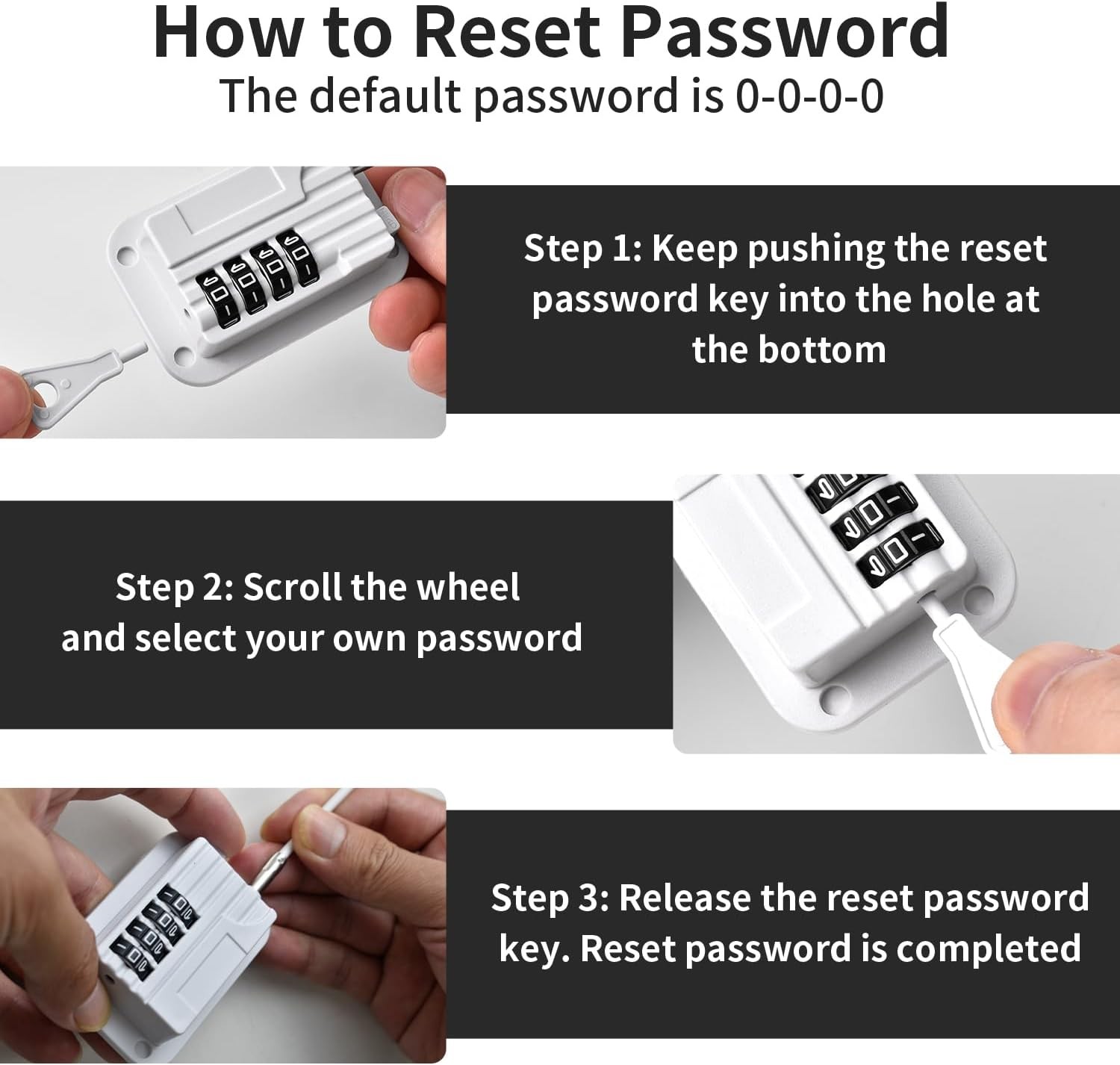 How to Reset Password
The default password is 0-0-0-0

Step 1: Keep pushing the reset password key into the hole at the bottom

Step 2: Scroll the wheel and select your own password

Step 3: Release the reset password key. Reset password is completed