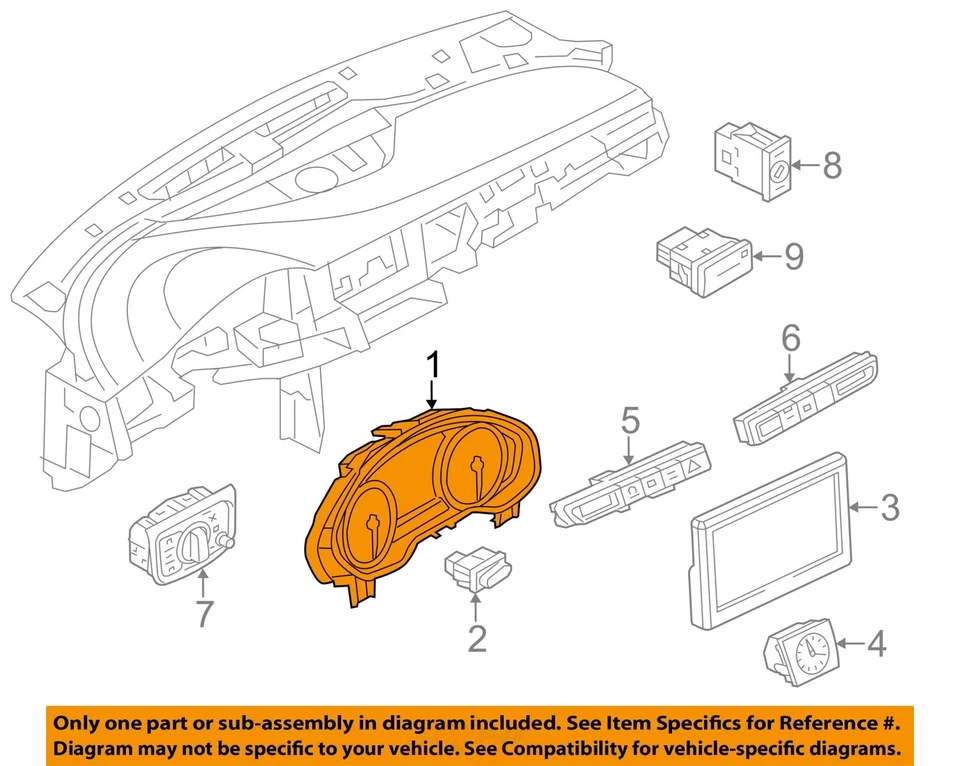 8

9

6

1

5

3

7

2

4

Only one part or sub-assembly in diagram included. See Item Specifics for Reference #.
Diagram may not be specific to your vehicle. See Compatibility for vehicle-specific diagrams.