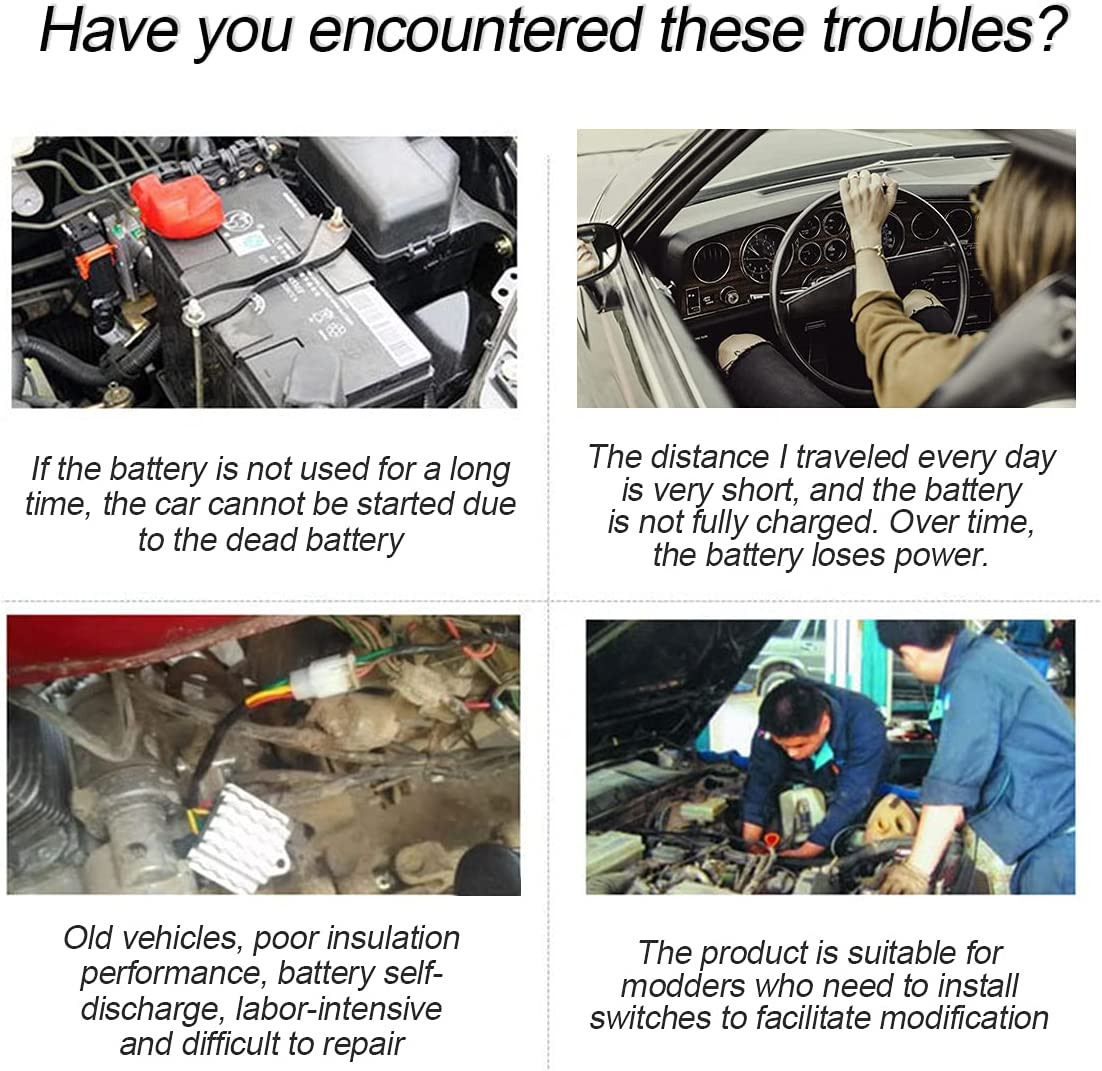 Have you encountered these troubles?

If the battery is not used for a long time, the car cannot be started due to the dead battery

The distance I traveled every day is very short, and the battery is not fully charged. Over time, the battery loses power.

Old vehicles, poor insulation performance, battery self-discharge, labor-intensive and difficult to repair

The product is suitable for modders who need to install switches to facilitate modification