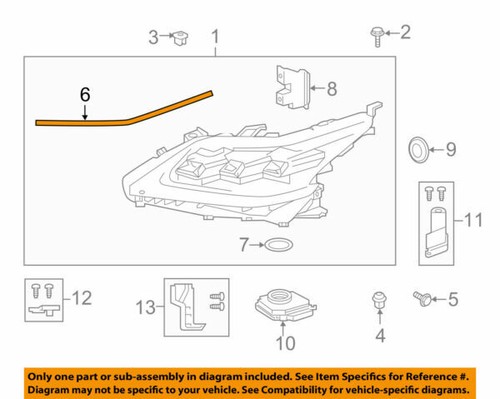 3
1
2
6
8
9
11
7
12
13
10
4
5

Only one part or sub-assembly in diagram included. See Item Specifics for Reference #. Diagram may not be specific to your vehicle. See Compatibility for vehicle-specific diagrams.