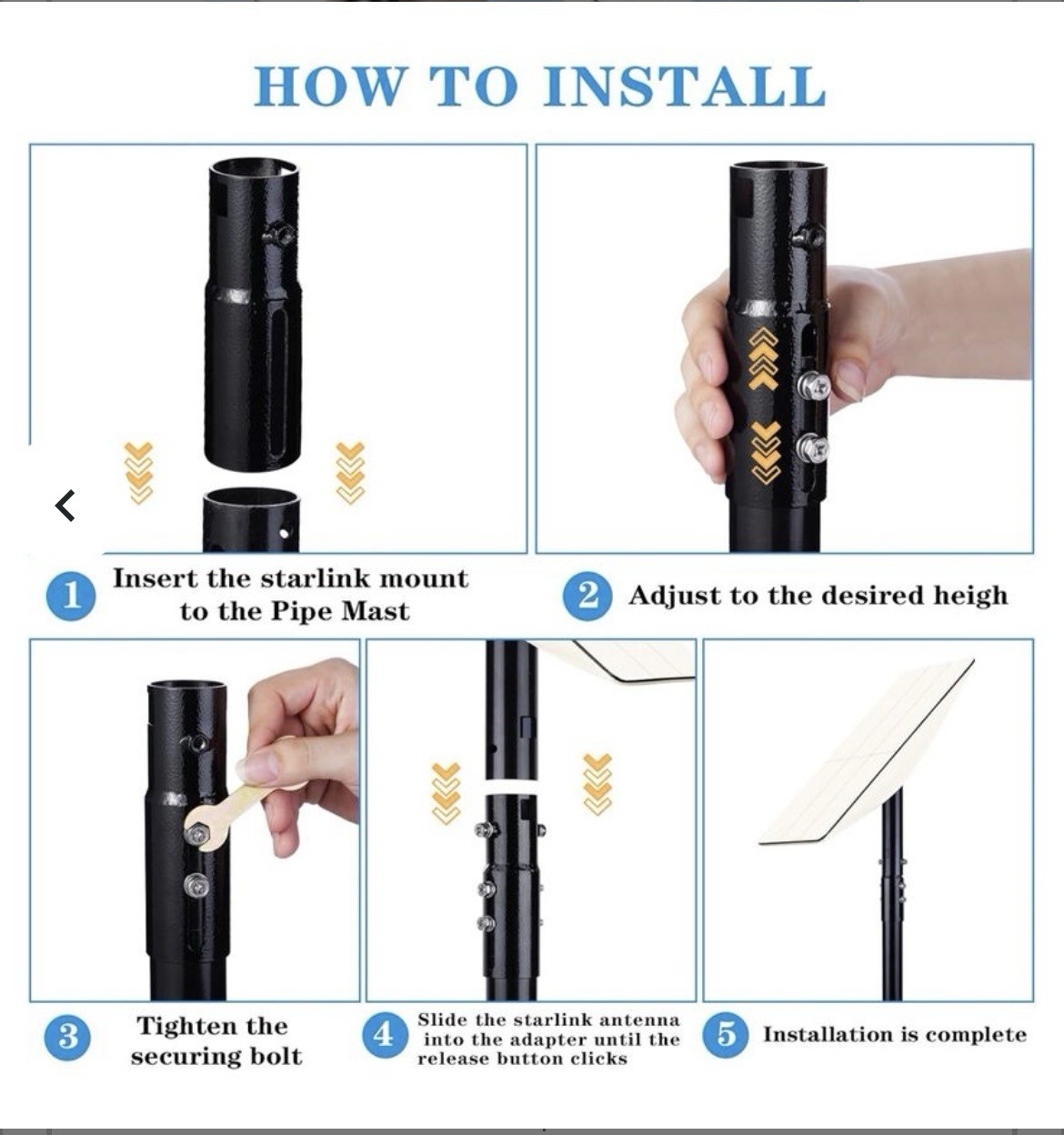 HOW TO INSTALL

1 Insert the starlink mount to the Pipe Mast

2 Adjust to the desired heigh

3 Tighten the securing bolt

4 Slide the starlink antenna into the adapter until the release button clicks

5 Installation is complete