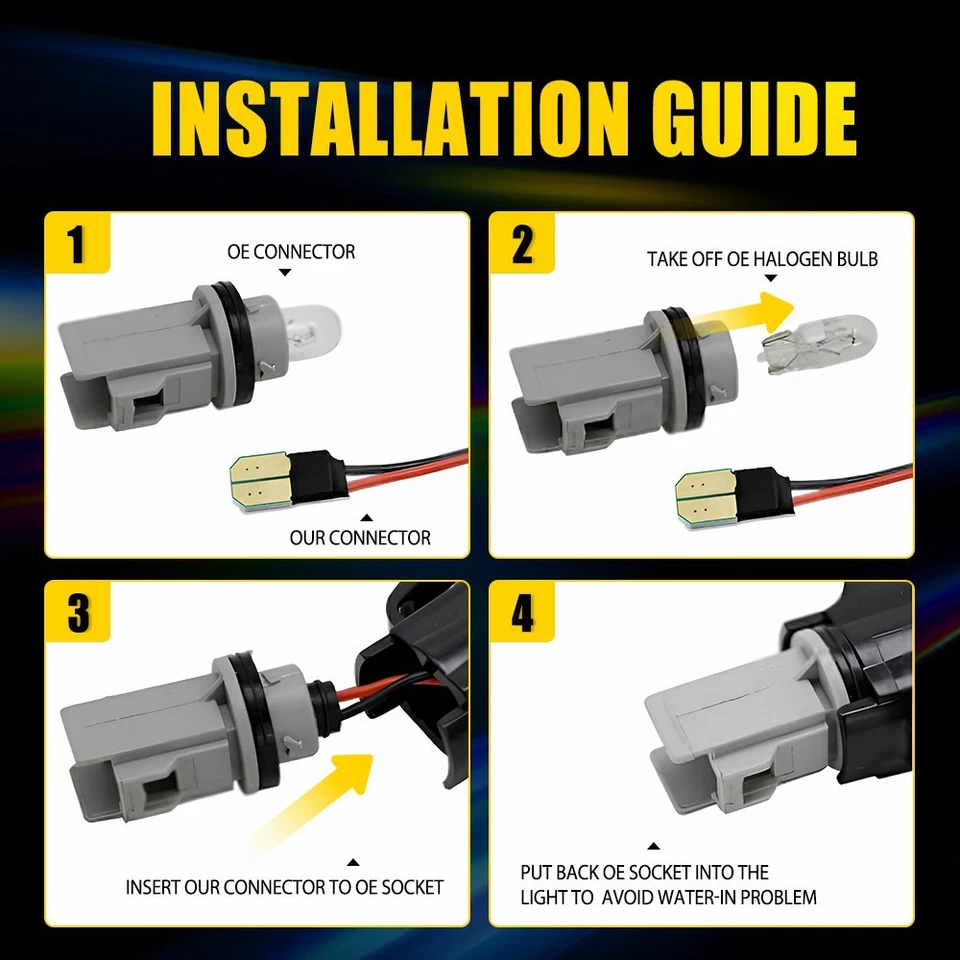 INSTALLATION GUIDE

1

OE CONNECTOR

OUR CONNECTOR

2

TAKE OFF OE HALOGEN BULB

3

INSERT OUR CONNECTOR TO OE SOCKET

4

PUT BACK OE SOCKET INTO THE LIGHT TO AVOID WATER-IN PROBLEM