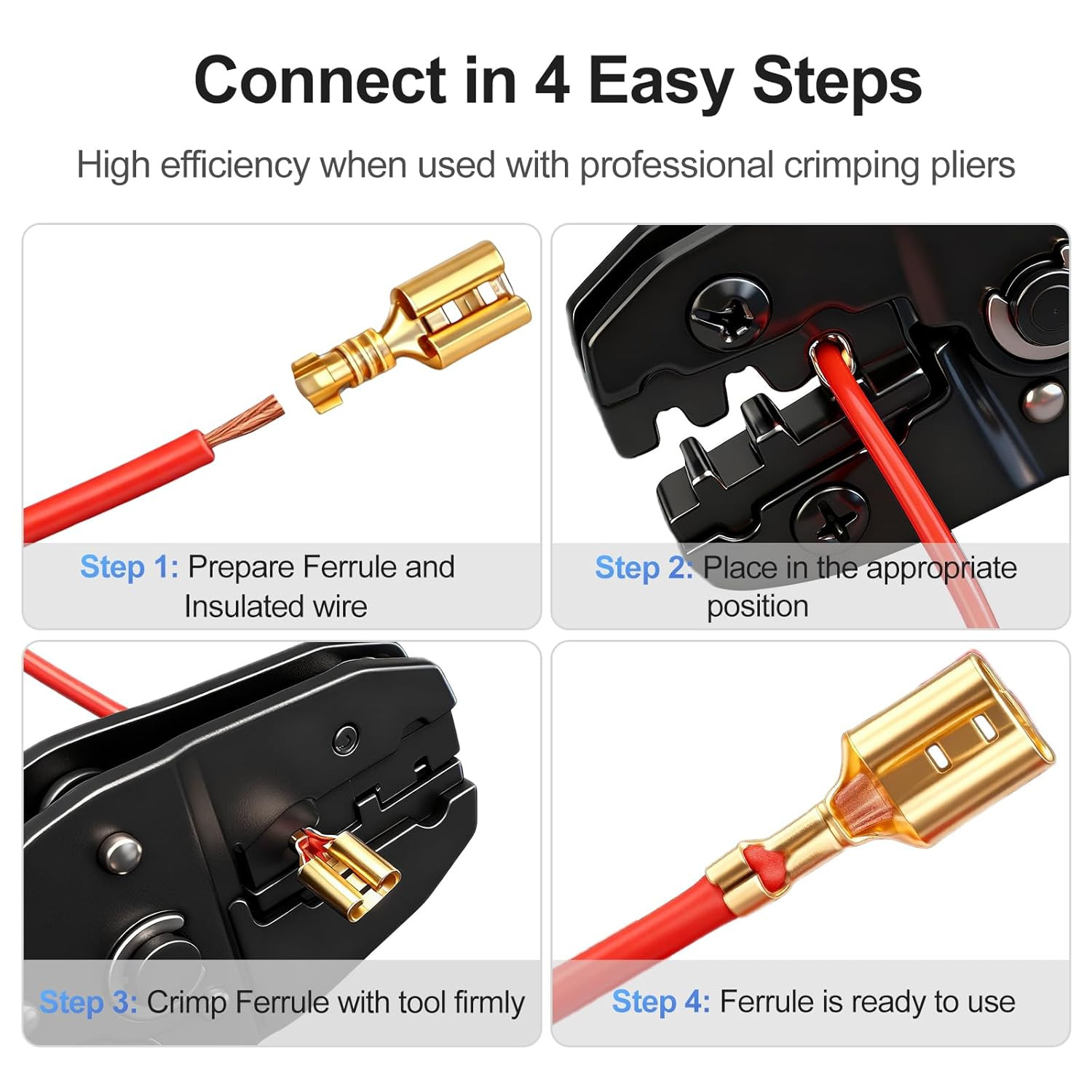 Connect in 4 Easy Steps

High efficiency when used with professional crimping pliers

Step 1: Prepare Ferrule and Insulated wire

Step 2: Place in the appropriate position

Step 3: Crimp Ferrule with tool firmly

Step 4: Ferrule is ready to use