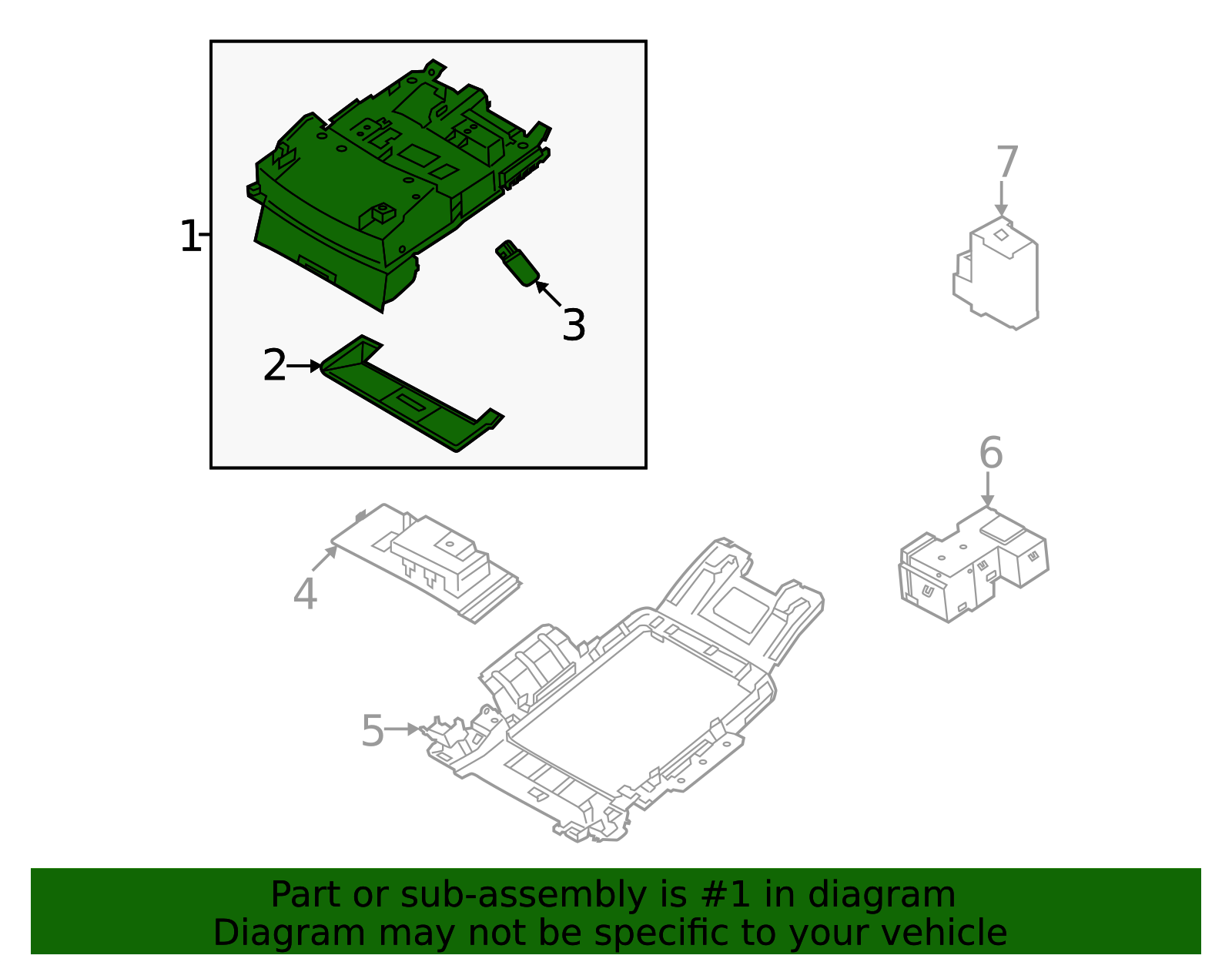 1
3
2
7
6
4
5

Part or sub-assembly is #1 in diagram
Diagram may not be specific to your vehicle