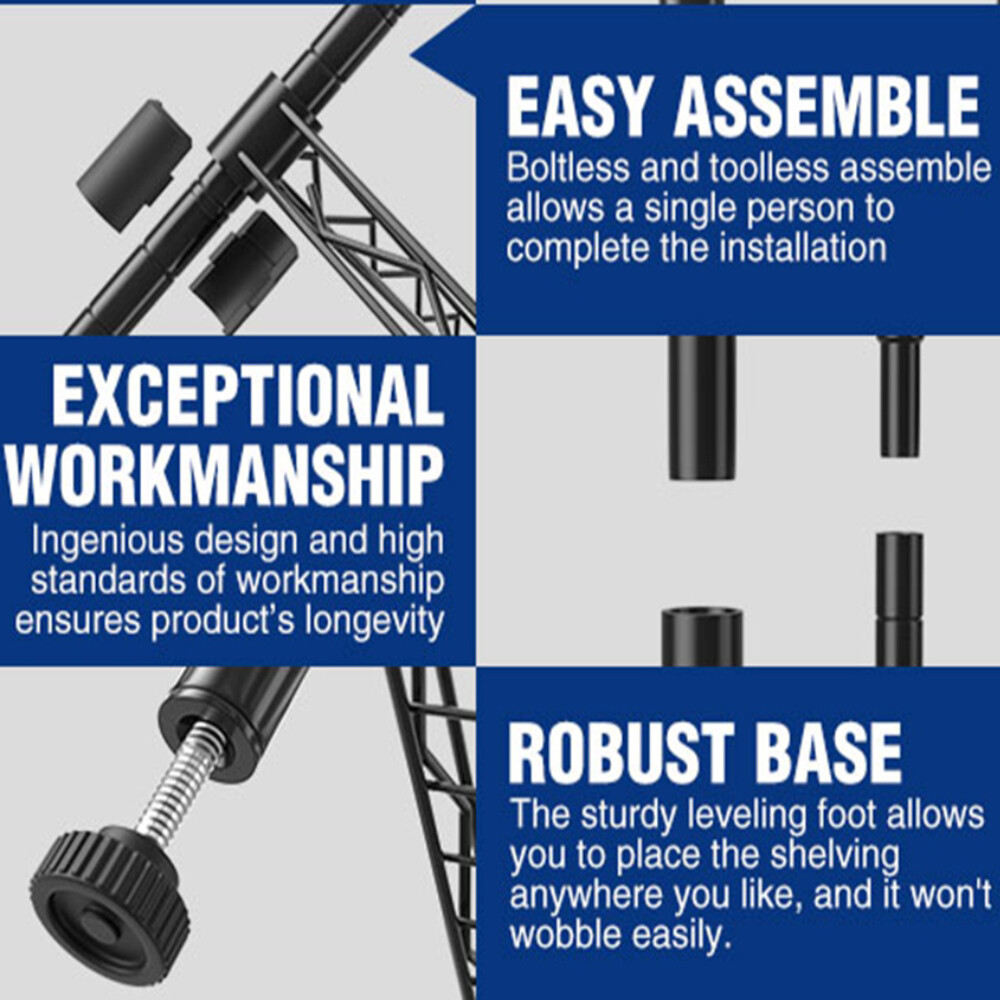 EASY ASSEMBLE
Boltless and toolless assemble allows a single person to complete the installation

EXCEPTIONAL WORKMANSHIP
Ingenious design and high standards of workmanship ensures product's longevity

ROBUST BASE
The sturdy leveling foot allows you to place the shelving anywhere you like, and it won't wobble easily.